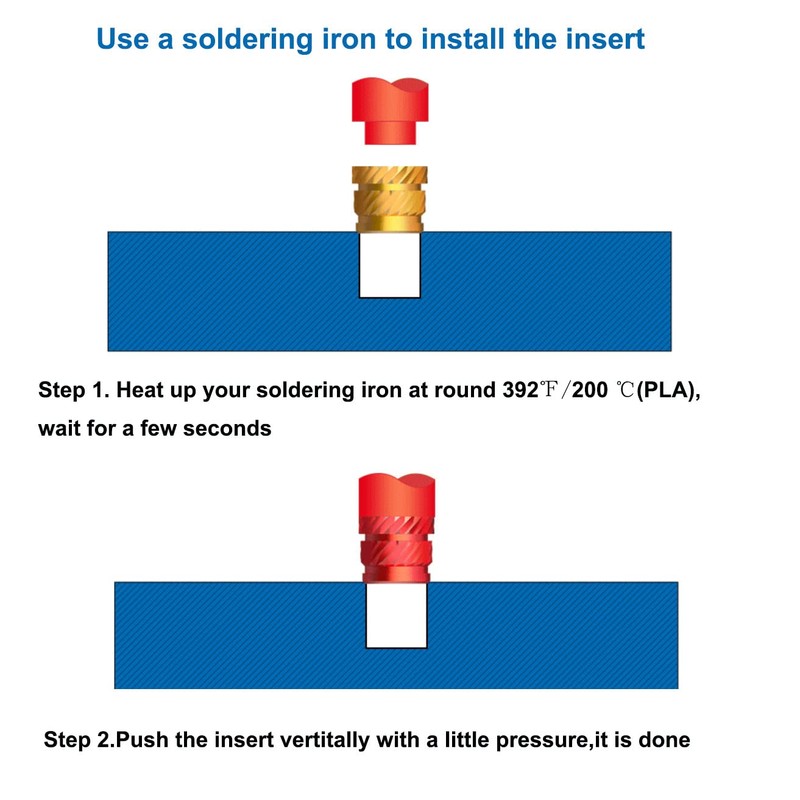 Use a soldering iron to install the insert

Step 1. Heat up your soldering iron at round 392℉/200 ℃(PLA), wait for a few seconds

Step 2.Push the insert vertitally with a little pressure,it is done