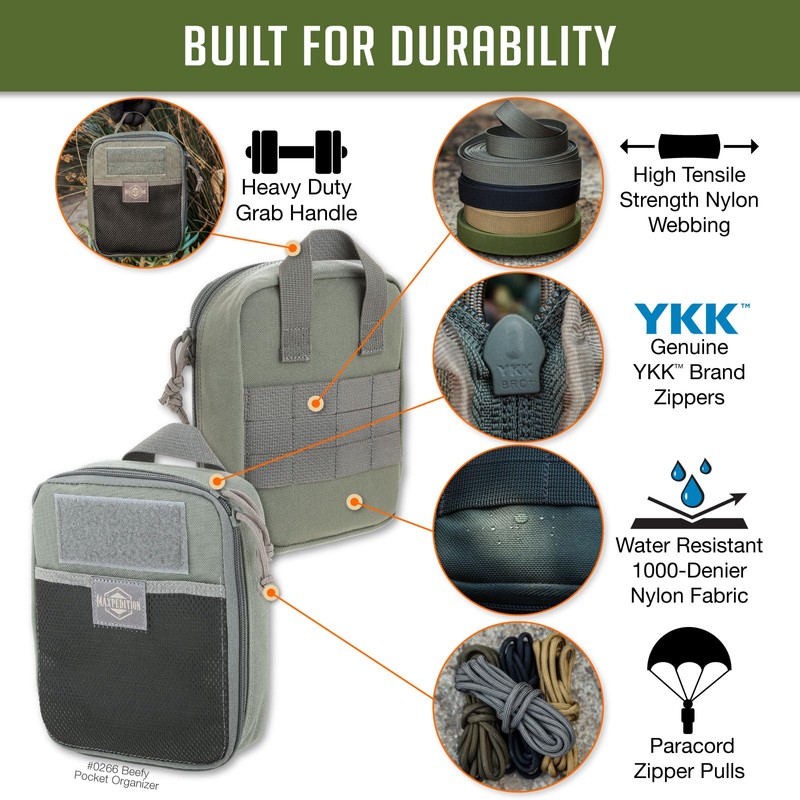 BUILT FOR DURABILITY

Heavy Duty Grab Handle

High Tensile Strength Nylon Webbing

YKK™

Genuine YKK™ Brand Zippers

YKK

Water Resistant 1000-Denier Nylon Fabric

MAXPEDITION

Paracord Zipper Pulls

#0266 Beefy Pocket Organizer