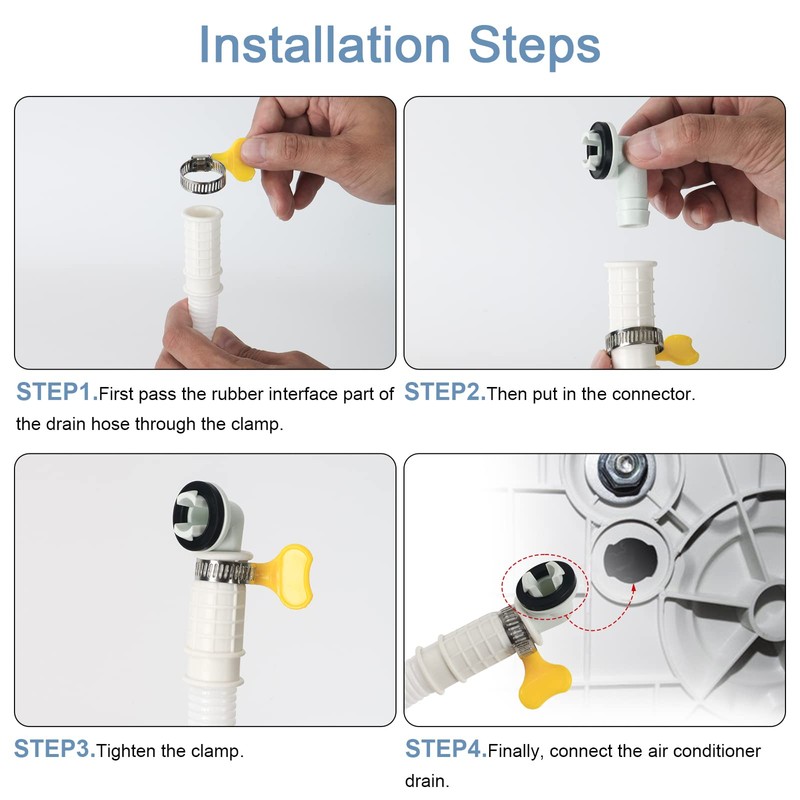 Installation Steps

STEP1.First pass the rubber interface part of the drain hose through the clamp.

STEP2.Then put in the connector.

STEP3.Tighten the clamp.

STEP4.Finally, connect the air conditioner drain.