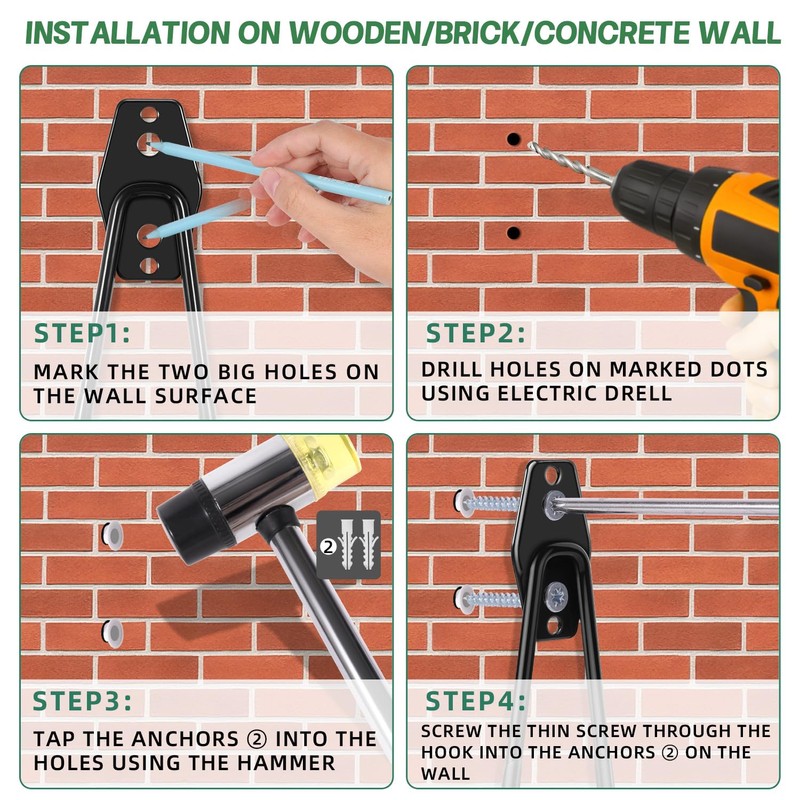 INSTALLATION ON WOODEN/BRICK/CONCRETE WALL

STEP1:

MARK THE TWO BIG HOLES ON THE WALL SURFACE

STEP2:

DRILL HOLES ON MARKED DOTS USING ELECTRIC DRELL

②

STEP3:

TAP THE ANCHORS ② INTO THE HOLES USING THE HAMMER

STEP4:

SCREW THE THIN SCREW THROUGH THE HOOK INTO THE ANCHORS ② ON THE WALL