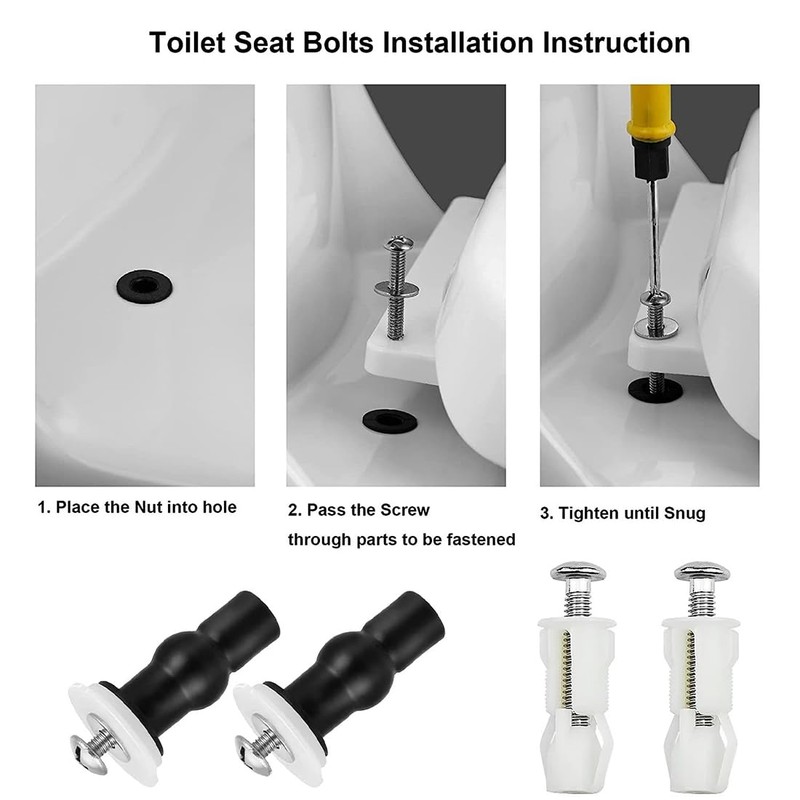 Toilet Seat Bolts Installation Instruction

1. Place the Nut into hole

2. Pass the Screw through parts to be fastened

3. Tighten until Snug