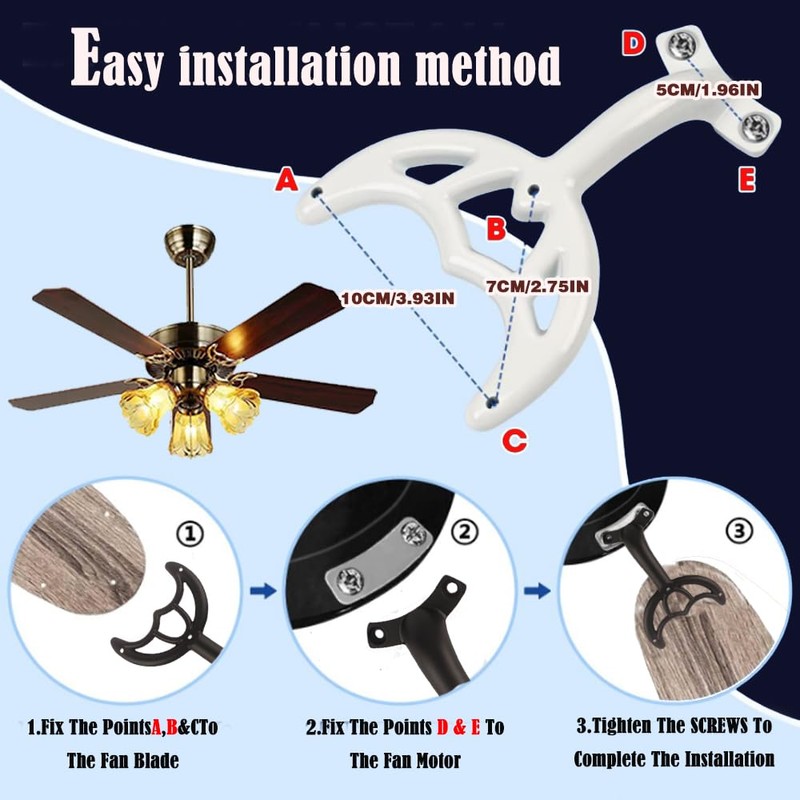 Easy installation method

D

5CM/1.96IN

E

A

B

10CM/3.93IN

7CM/2.75IN

C

①

②

③

1.Fix The PointsA,B&CTo The Fan Blade

2.Fix The Points D & E To The Fan Motor

3.Tighten The SCREWS To Complete The Installation