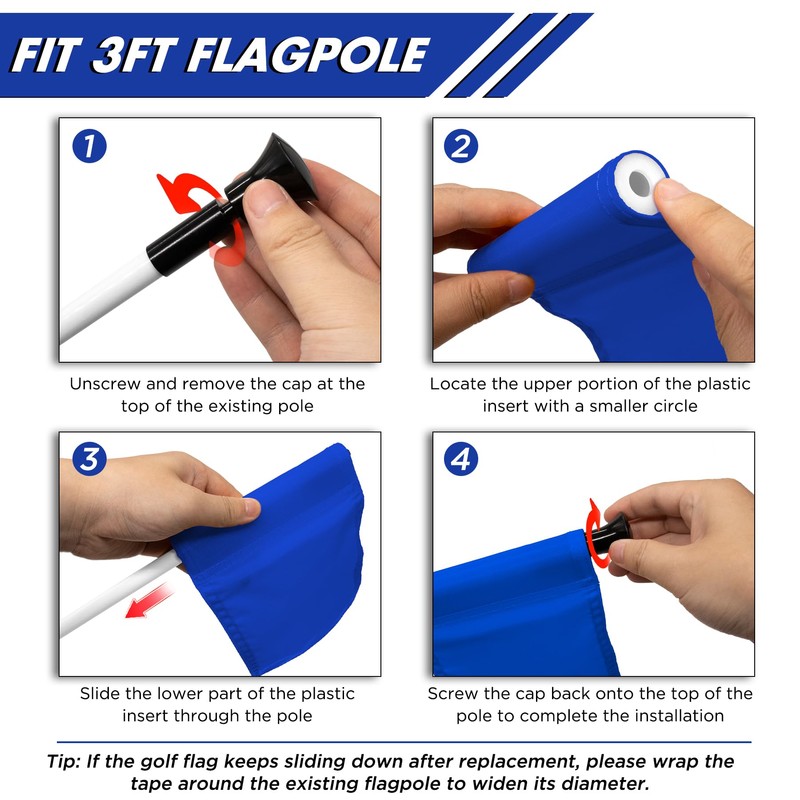 FIT 3FT FLAGPOLE

1

Unscrew and remove the cap at the top of the existing pole

2

Locate the upper portion of the plastic insert with a smaller circle

3

Slide the lower part of the plastic insert through the pole

4

Screw the cap back onto the top of the pole to complete the installation

Tip: If the golf flag keeps sliding down after replacement, please wrap the tape around the existing flagpole to widen its diameter.