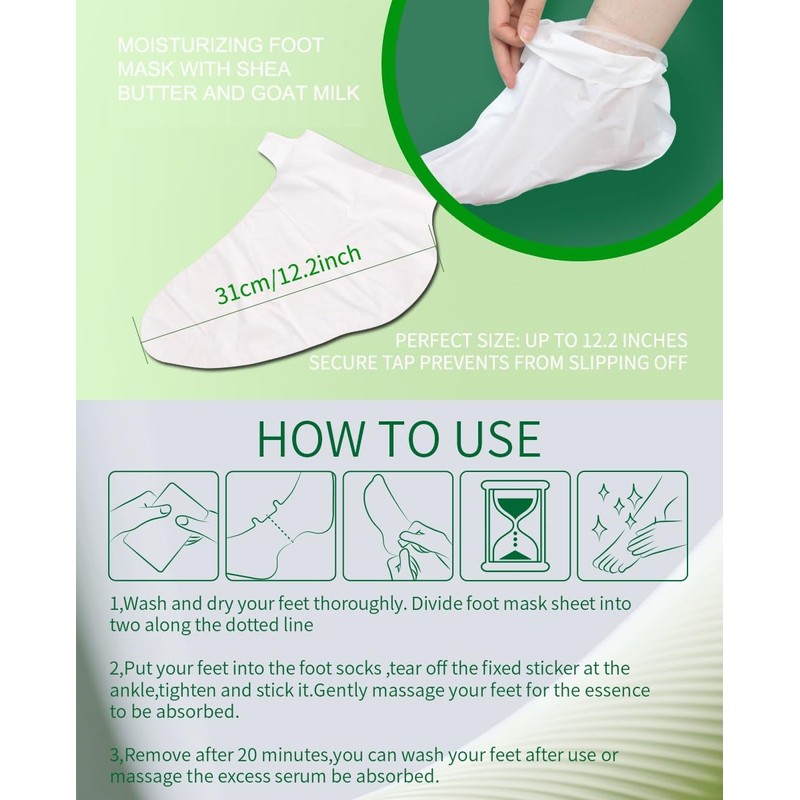 MOISTURIZING FOOT MASK WITH SHEA BUTTER AND GOAT MILK

31cm/12.2inch

PERFECT SIZE: UP TO 12.2 INCHES
SECURE TAP PREVENTS FROM SLIPPING OFF

HOW TO USE

1,Wash and dry your feet thoroughly. Divide foot mask sheet into two along the dotted line

2,Put your feet into the foot socks ,tear off the fixed sticker at the ankle,tighten and stick it.Gently massage your feet for the essence to be absorbed.

3,Remove after 20 minutes,you can wash your feet after use or massage the excess serum be absorbed.