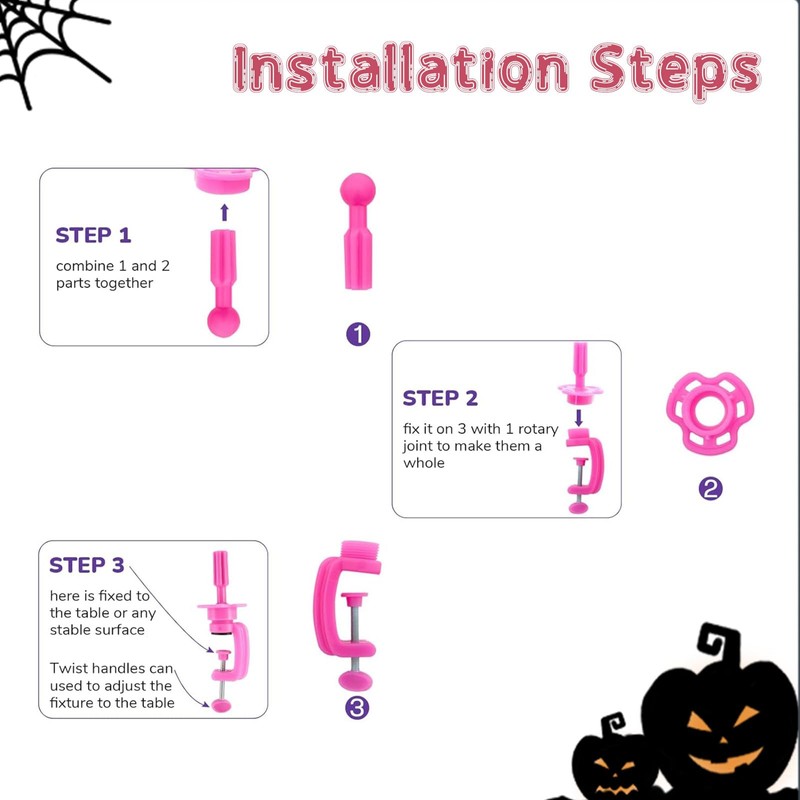 Installation Steps

STEP 1
combine 1 and 2 parts together

1

STEP 2
fix it on 3 with 1 rotary joint to make them a whole

2

STEP 3
here is fixed to the table or any stable surface

Twist handles can used to adjust the fixture to the table

3