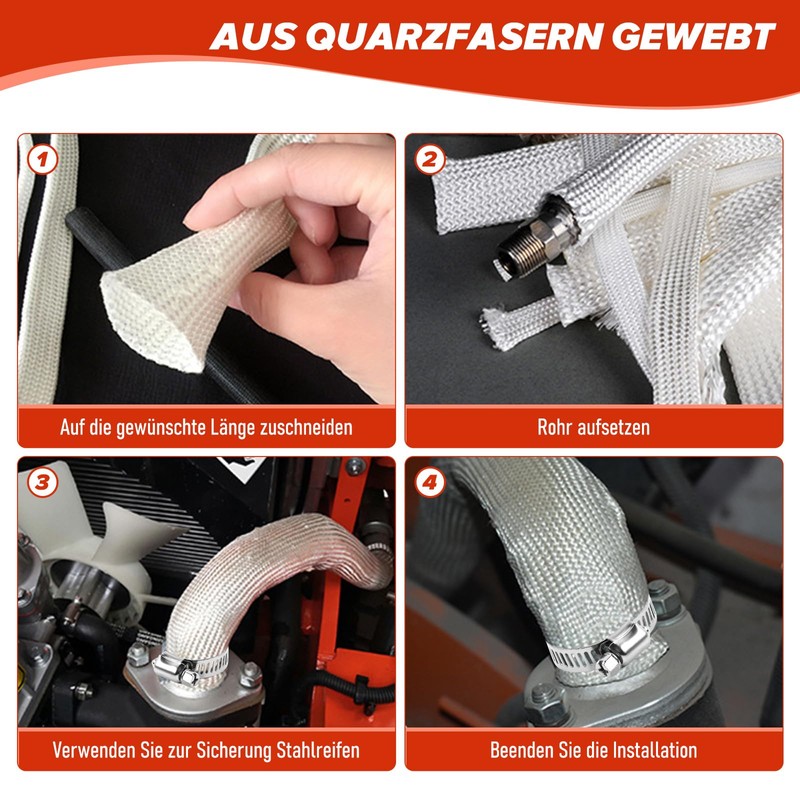 AUS QUARZFASERN GEWEBT

1

Auf die gewünschte Länge zuschneiden

2

Rohr aufsetzen

3

Verwenden Sie zur Sicherung Stahlreifen

4

Beenden Sie die Installation