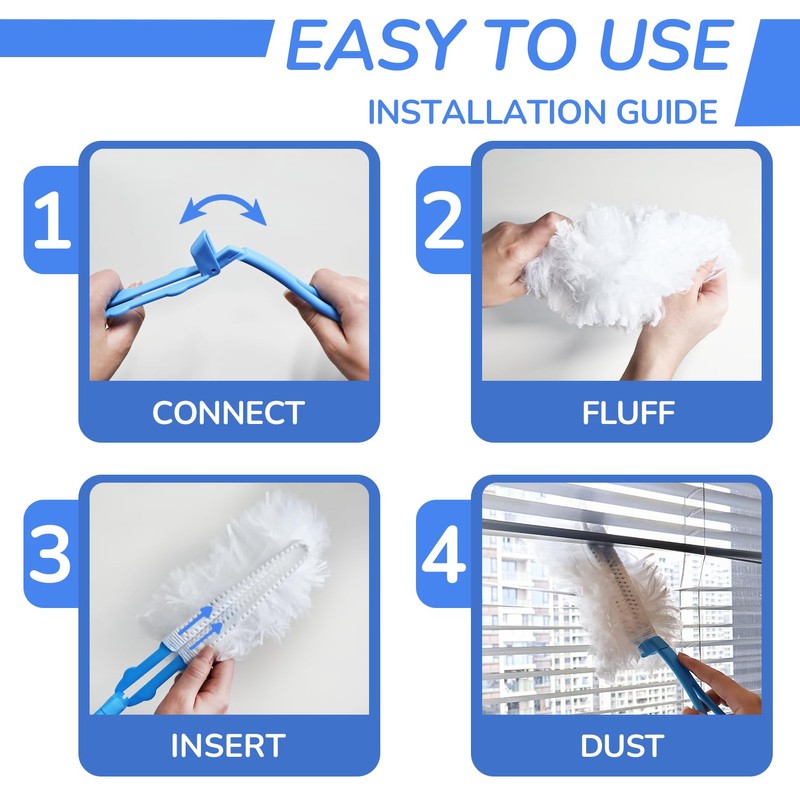 EASY TO USE
INSTALLATION GUIDE

1
CONNECT

2
FLUFF

3
INSERT

4
DUST