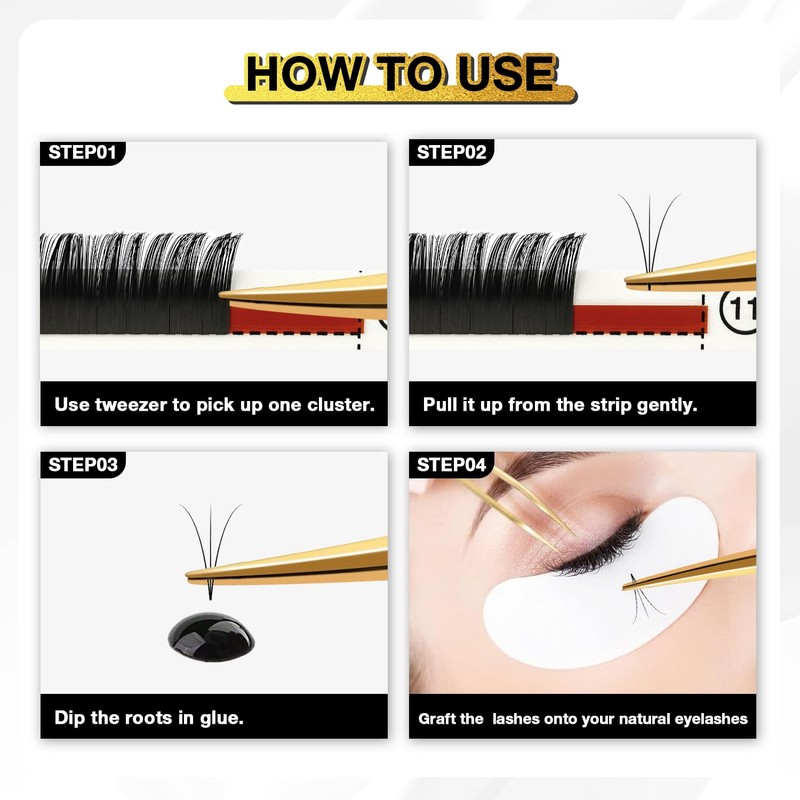 HOW TO USE

STEP01

Use tweezer to pick up one cluster.

STEP02

11

Pull it up from the strip gently.

STEP03

Dip the roots in glue.

STEP04

Graft the lashes onto your natural eyelashes