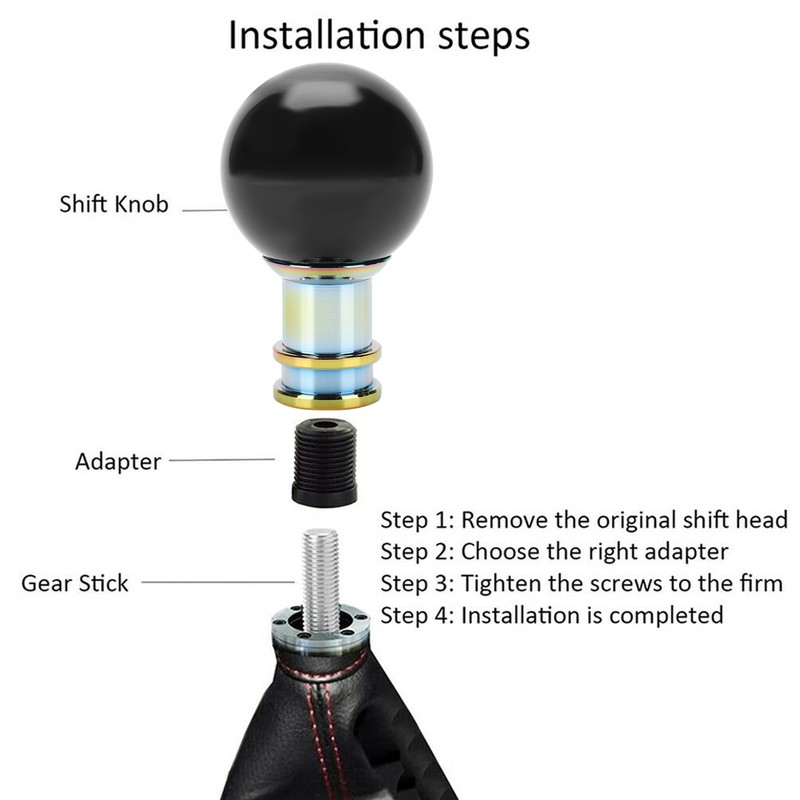 Installation steps

Shift Knob

Adapter

Gear Stick

Step 1: Remove the original shift head
Step 2: Choose the right adapter
Step 3: Tighten the screws to the firm
Step 4: Installation is completed