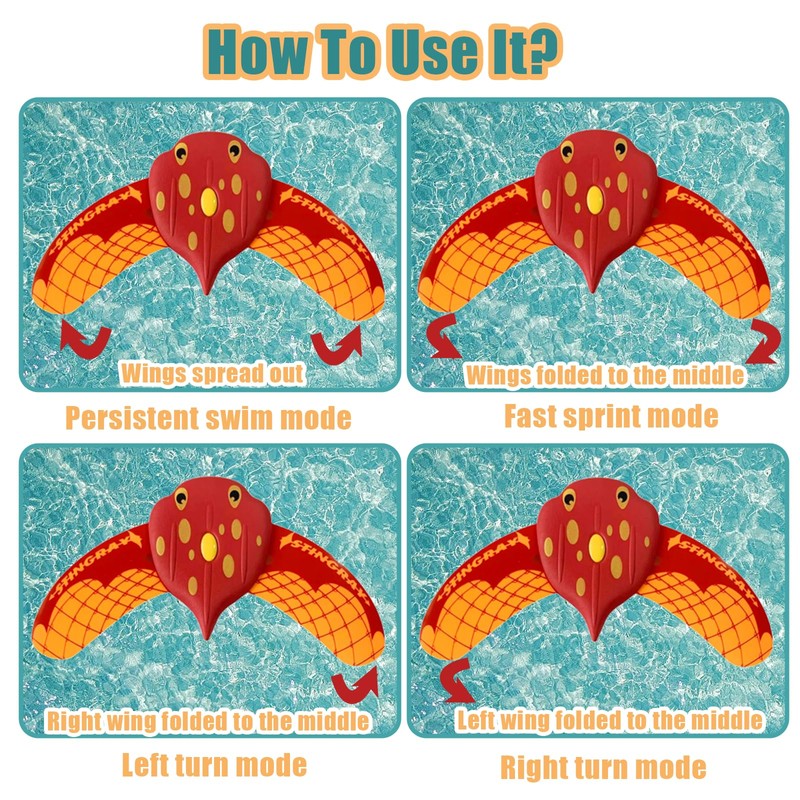 How To Use It?

STINGRAY STINGRAY

Wings spread out

Persistent swim mode

STINGRAY STINGRAY

Wings folded to the middle

Fast sprint mode

STINGRAY STINGRAY

Right wing folded to the middle

Left turn mode

STINGRAY STINGRAY

Left wing folded to the middle

Right turn mode