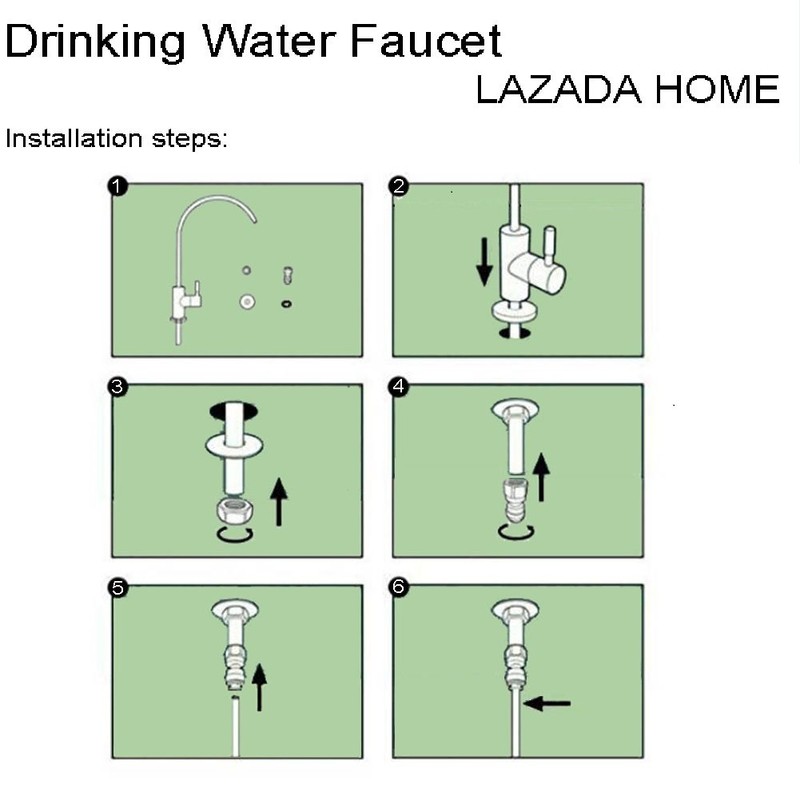 Drinking Water Faucet
LAZADA HOME

Installation steps:

1
2
3
4
5
6