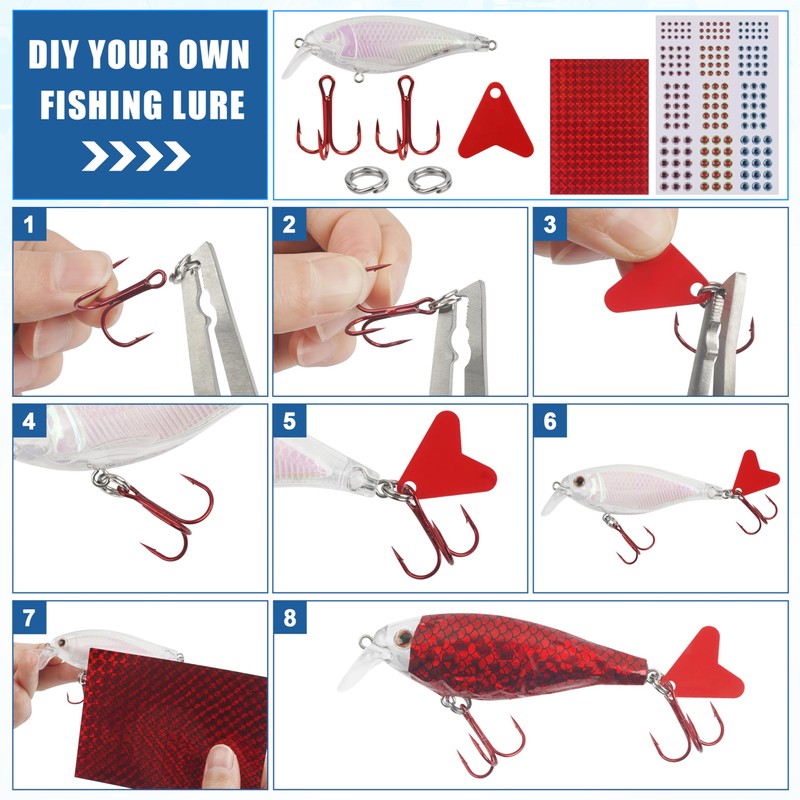 DIY YOUR OWN FISHING LURE

1

2

3

4

5

6

7

8