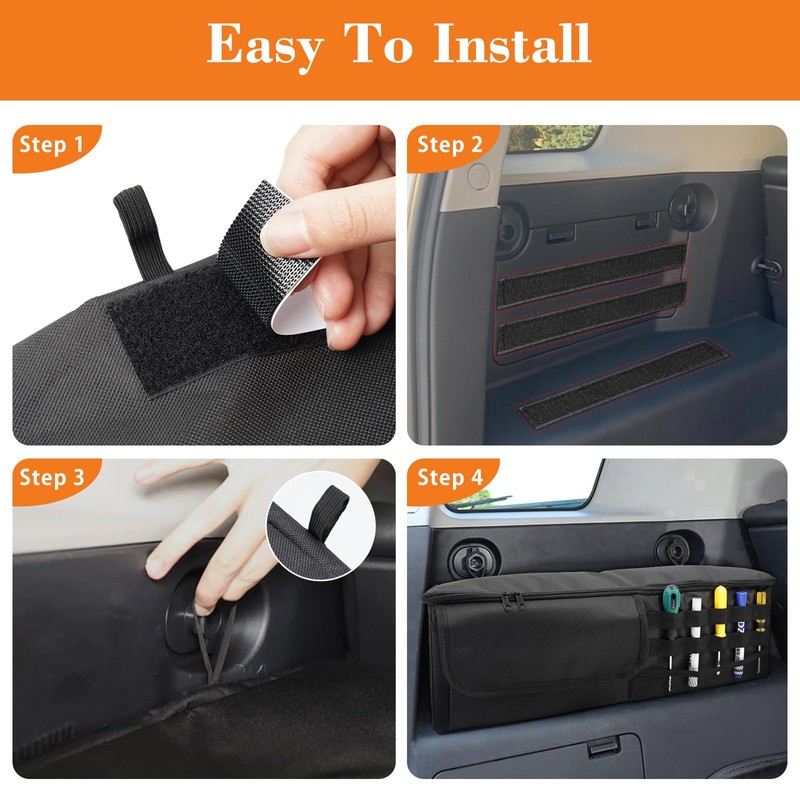 Easy To Install

Step 1

Step 2

Step 3

Step 4