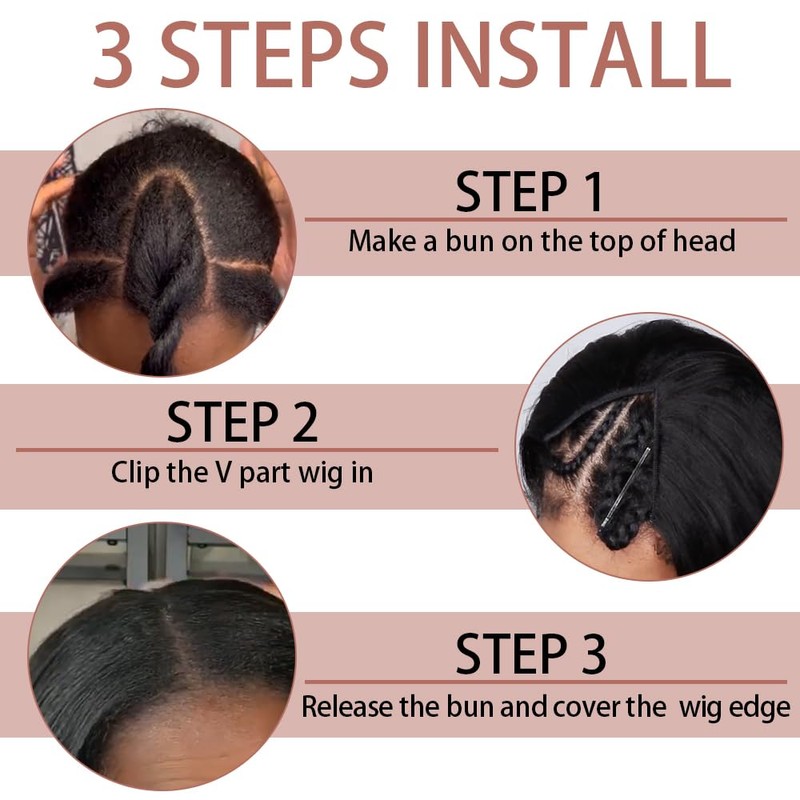 3 STEPS INSTALL

STEP 1
Make a bun on the top of head

STEP 2
Clip the V part wig in

STEP 3
Release the bun and cover the wig edge