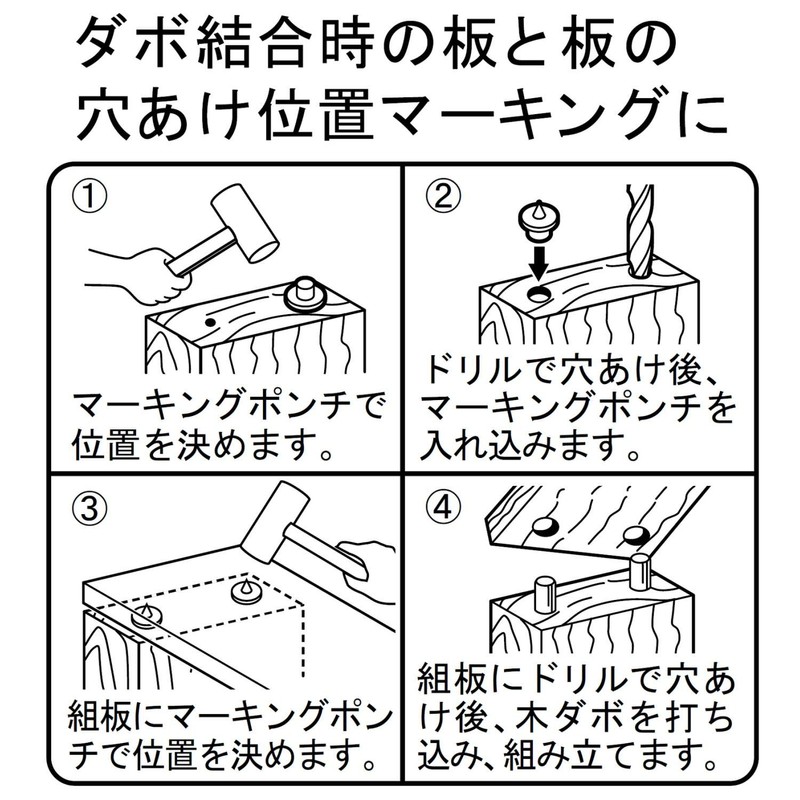 ダボ結合時の板と板の穴あけ位置マーキングに

①
マーキングポンチで位置を決めます。

②
ドリルで穴あけ後、マーキングポンチを入れ込みます。

③
組板にマーキングポンチで位置を決めます。

④
組板にドリルで穴あけ後、木ダボを打ち込み、組み立てます。