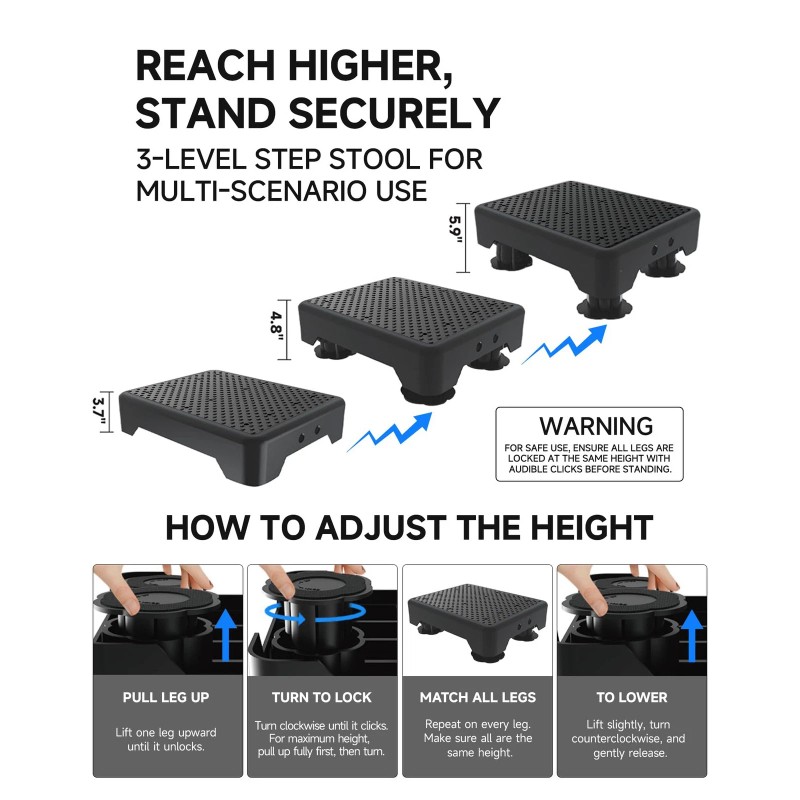 REACH HIGHER,
STAND SECURELY
3-LEVEL STEP STOOL FOR MULTI-SCENARIO USE

5.9"

4.8"

3.7"

WARNING
FOR SAFE USE, ENSURE ALL LEGS ARE LOCKED AT THE SAME HEIGHT WITH AUDIBLE CLICKS BEFORE STANDING.

HOW TO ADJUST THE HEIGHT

PULL LEG UP
Lift one leg upward until it unlocks.

TURN TO LOCK
Turn clockwise until it clicks. For maximum height, pull up fully first, then turn.

MATCH ALL LEGS
Repeat on every leg. Make sure all are the same height.

TO LOWER
Lift slightly, turn counterclockwise, and gently release.