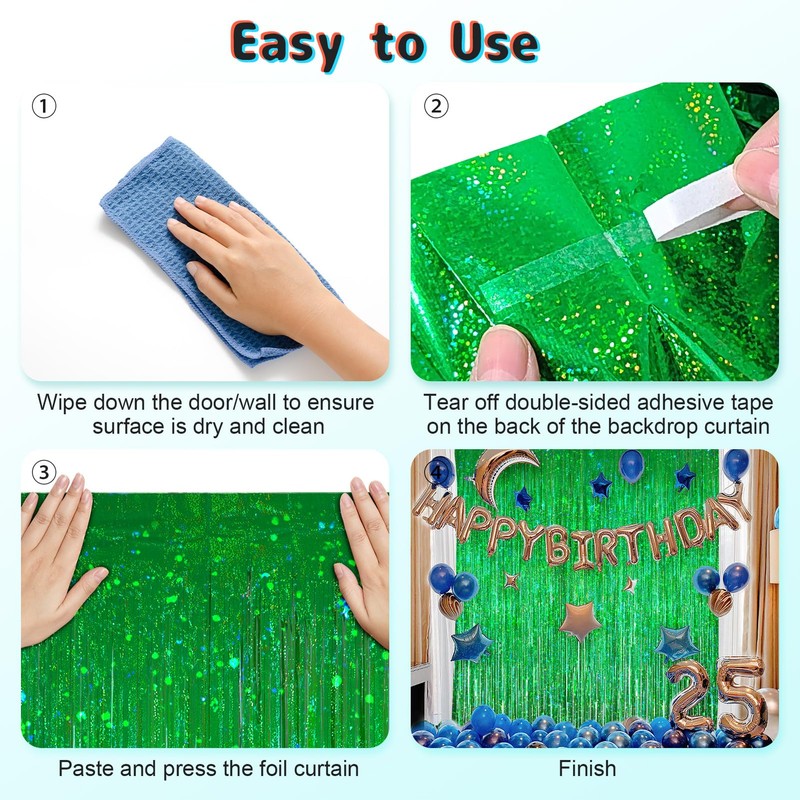 Easy to Use

①

Wipe down the door/wall to ensure surface is dry and clean

②

Tear off double-sided adhesive tape on the back of the backdrop curtain

③

Paste and press the foil curtain

④

HAPPYBIRTHDAY

25

Finish