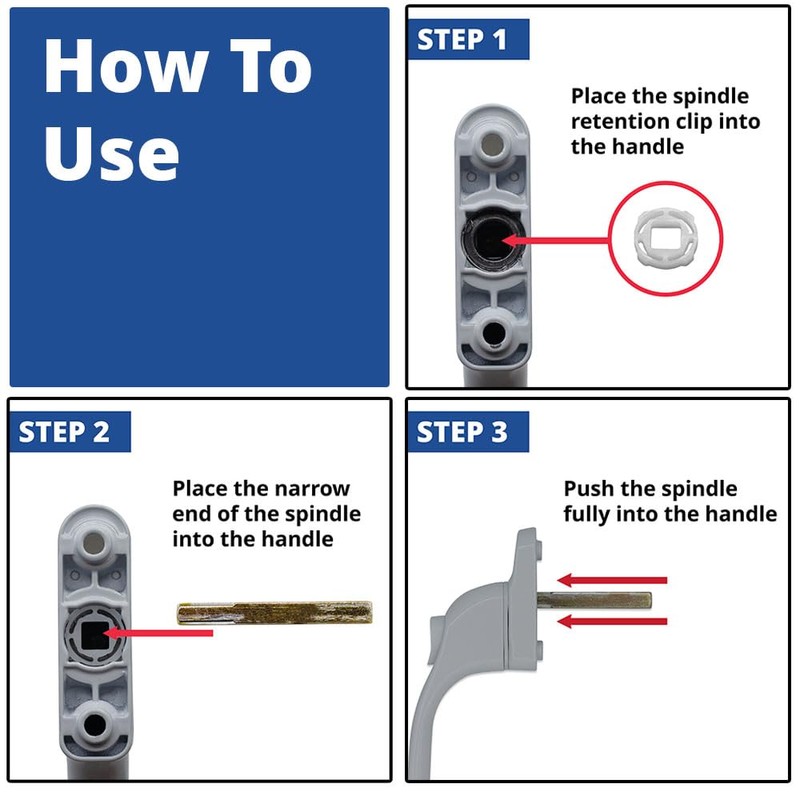 How To Use

STEP 1

Place the spindle retention clip into the handle

STEP 2

Place the narrow end of the spindle into the handle

STEP 3

Push the spindle fully into the handle