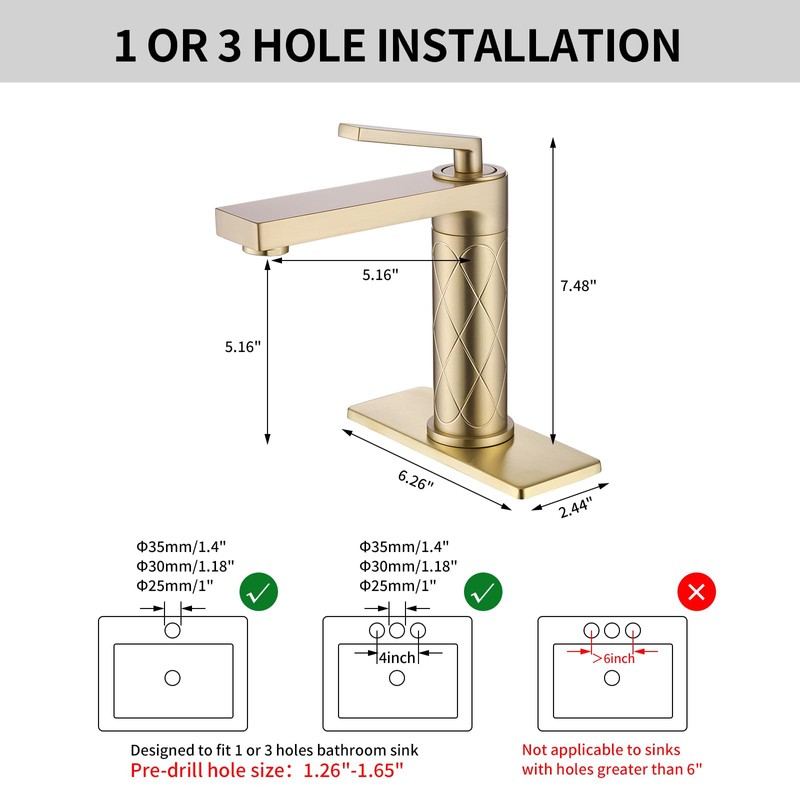 1 OR 3 HOLE INSTALLATION

5.16"

7.48"

5.16"

6.26"

2.44"

Φ35mm/1.4"
Φ30mm/1.18"
Φ25mm/1"

Φ35mm/1.4"
Φ30mm/1.18"
Φ25mm/1"

4inch

>6inch

Designed to fit 1 or 3 holes bathroom sink
Pre-drill hole size: 1.26"-1.65"

Not applicable to sinks with holes greater than 6"