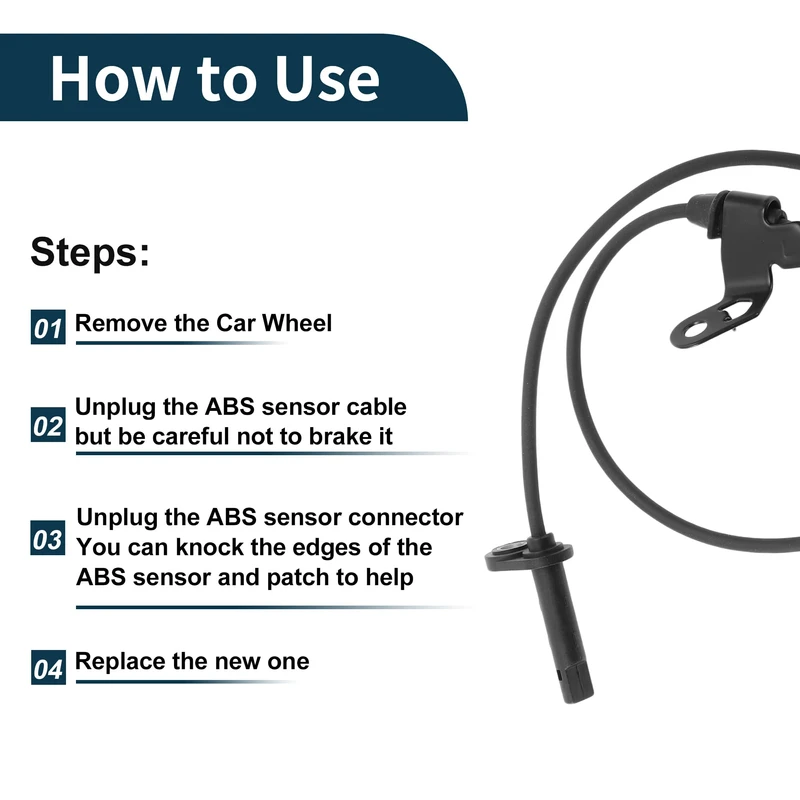 How to Use

Steps:

01 Remove the Car Wheel

02 Unplug the ABS sensor cable but be careful not to brake it

03 Unplug the ABS sensor connector You can knock the edges of the ABS sensor and patch to help

04 Replace the new one