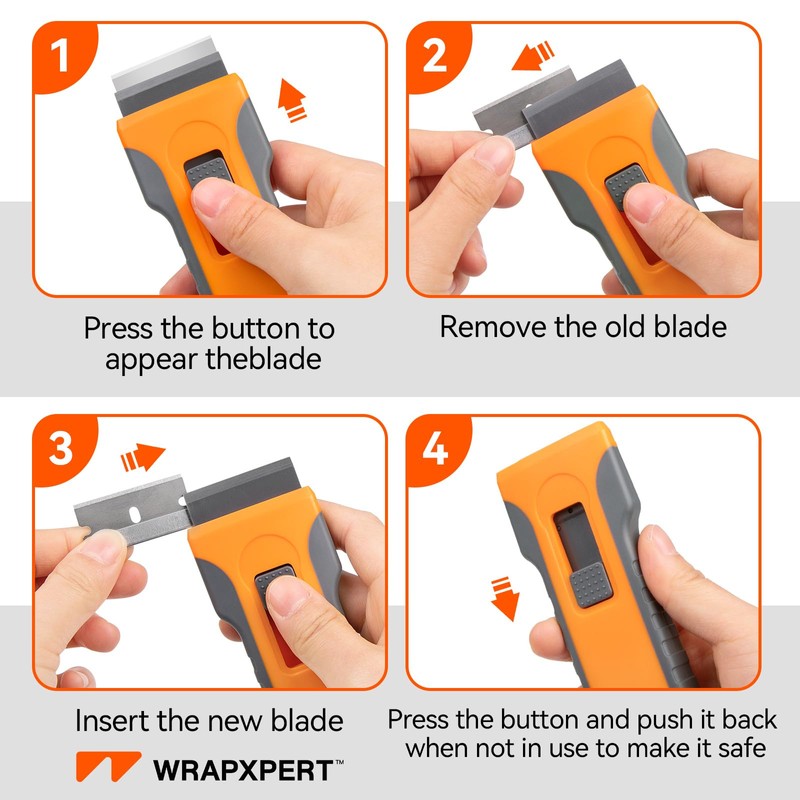 1

Press the button to appear theblade

2

Remove the old blade

3

Insert the new blade

4

Press the button and push it back when not in use to make it safe

WRAPXPERT™