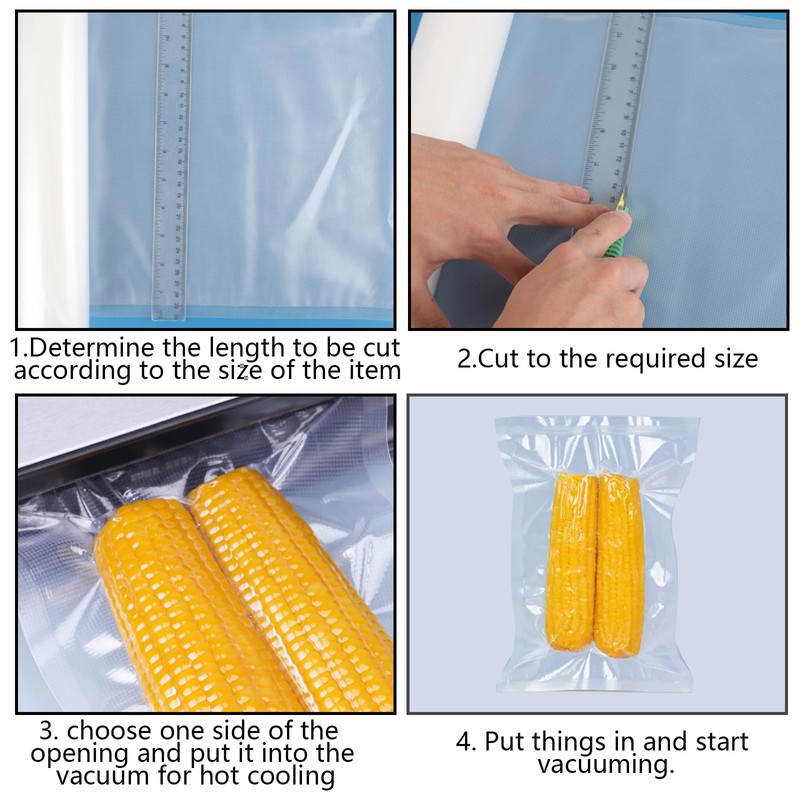 1.Determine the length to be cut according to the size of the item

2.Cut to the required size

3. choose one side of the opening and put it into the vacuum for hot cooling

4. Put things in and start vacuuming.