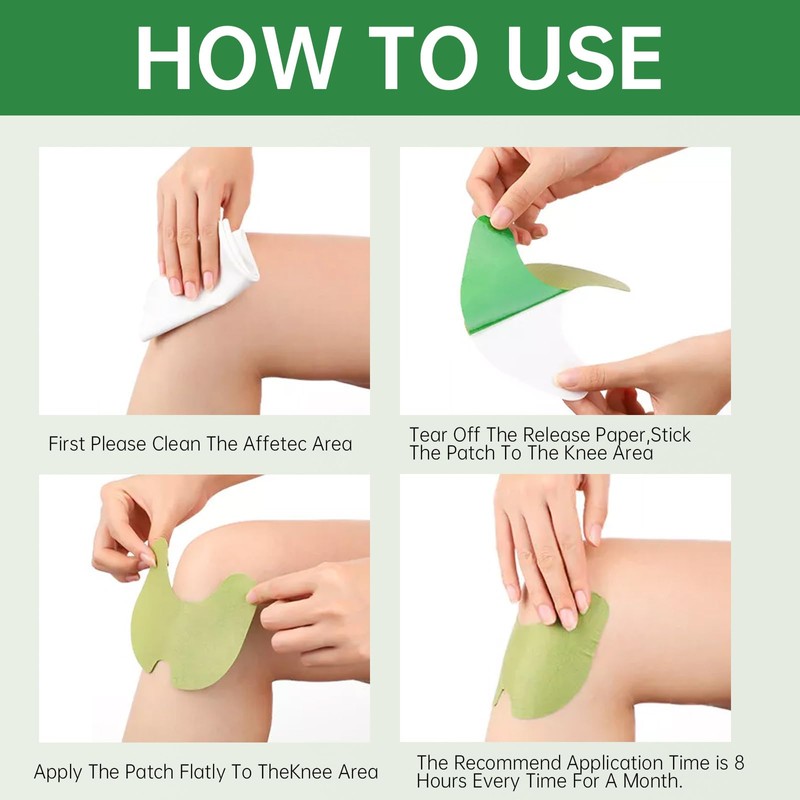 HOW TO USE

First Please Clean The Affetec Area

Tear Off The Release Paper,Stick The Patch To The Knee Area

Apply The Patch Flatly To TheKnee Area

The Recommend Application Time is 8 Hours Every Time For A Month.