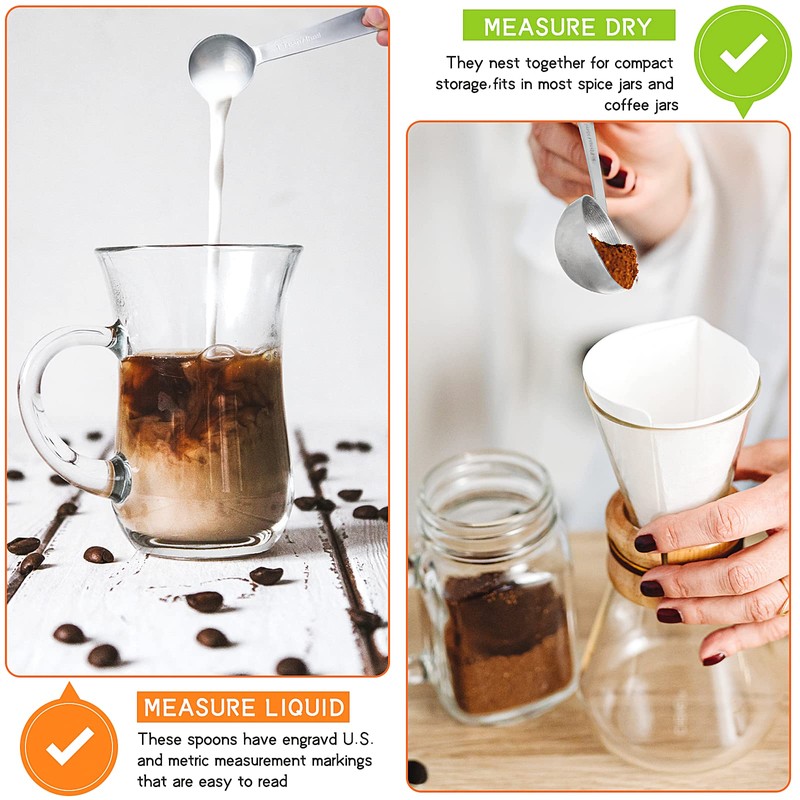 MEASURE DRY

They nest together for compact storage,fits in most spice jars and coffee jars

MEASURE LIQUID

These spoons have engravd U.S. and metric measurement markings that are easy to read