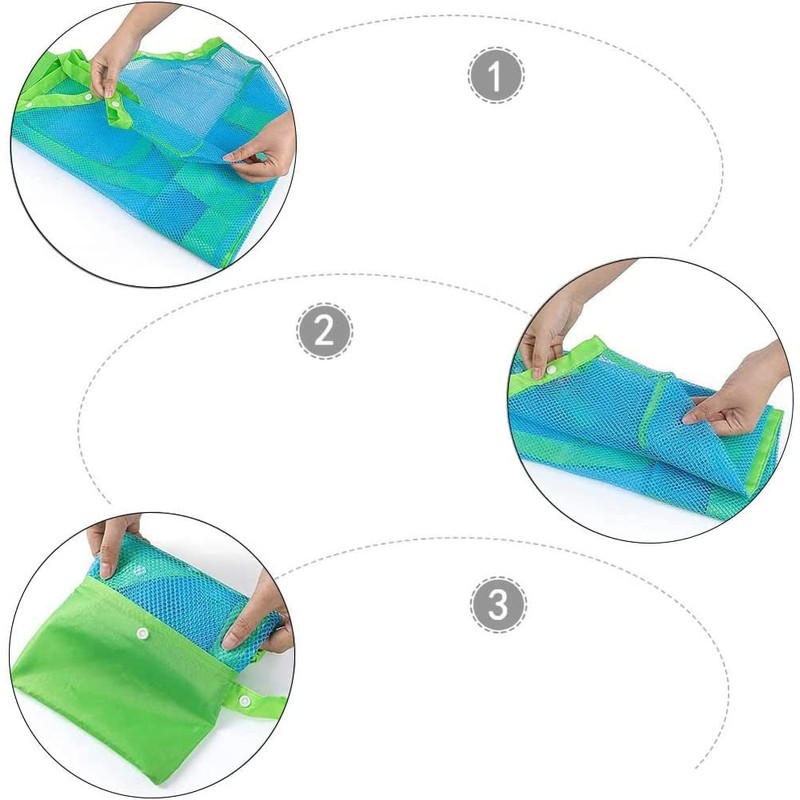 1

2

3