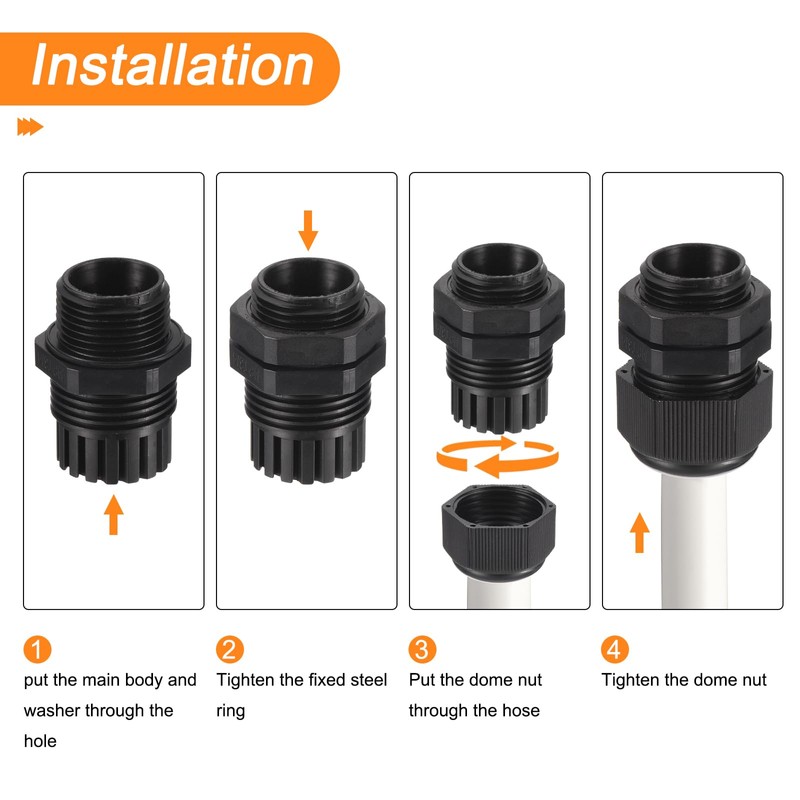 Installation

1
put the main body and washer through the hole

2
Tighten the fixed steel ring

3
Put the dome nut through the hose

4
Tighten the dome nut