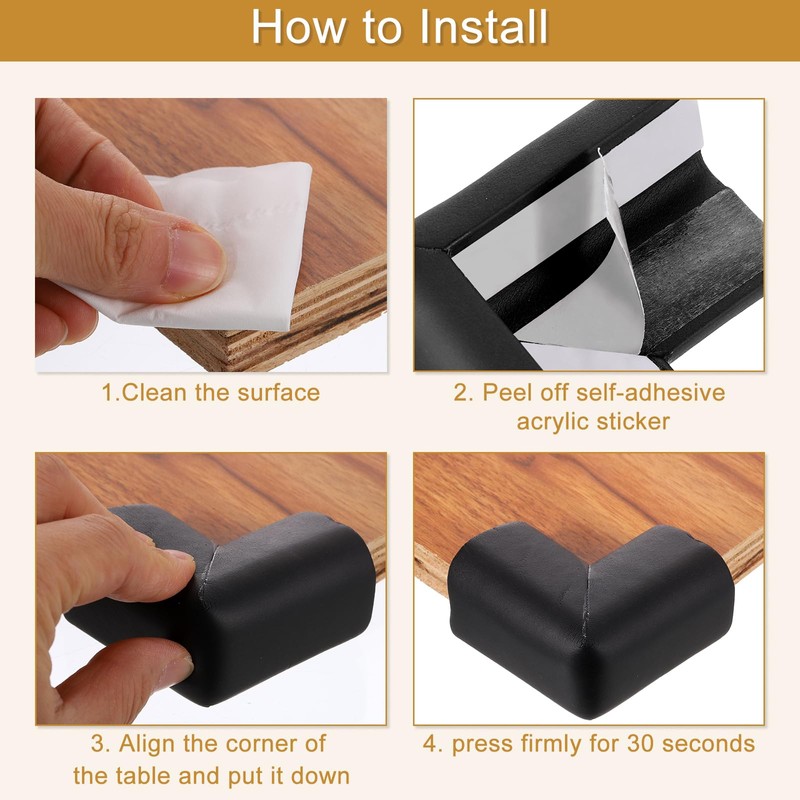 How to Install

1.Clean the surface

2. Peel off self-adhesive acrylic sticker

3. Align the corner of the table and put it down

4. press firmly for 30 seconds