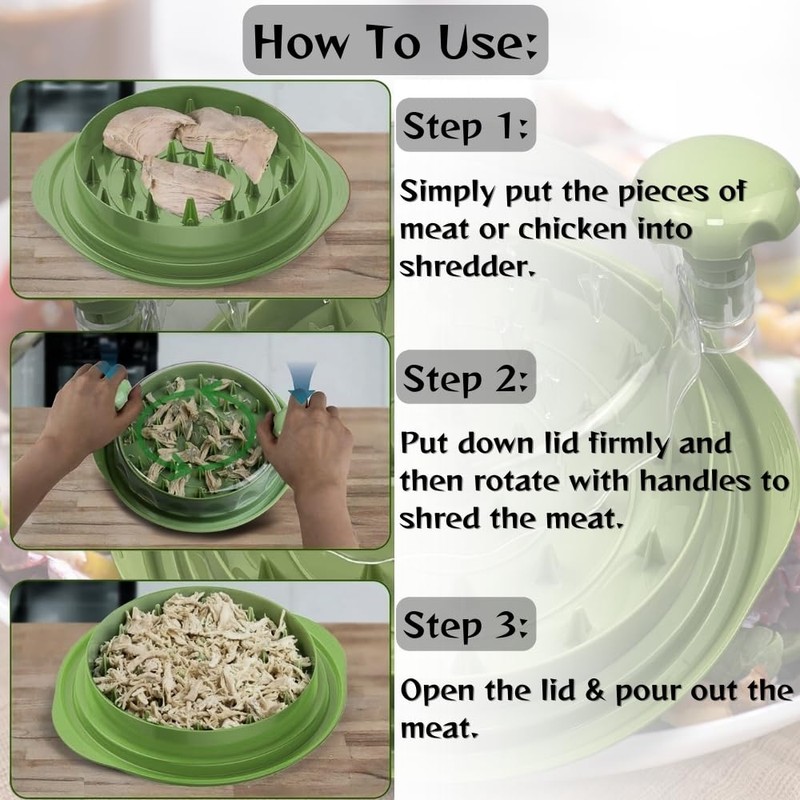 How To Use:

Step 1:

Simply put the pieces of meat or chicken into shredder.

Step 2:

Put down lid firmly and then rotate with handles to shred the meat.

Step 3:

Open the lid & pour out the meat.