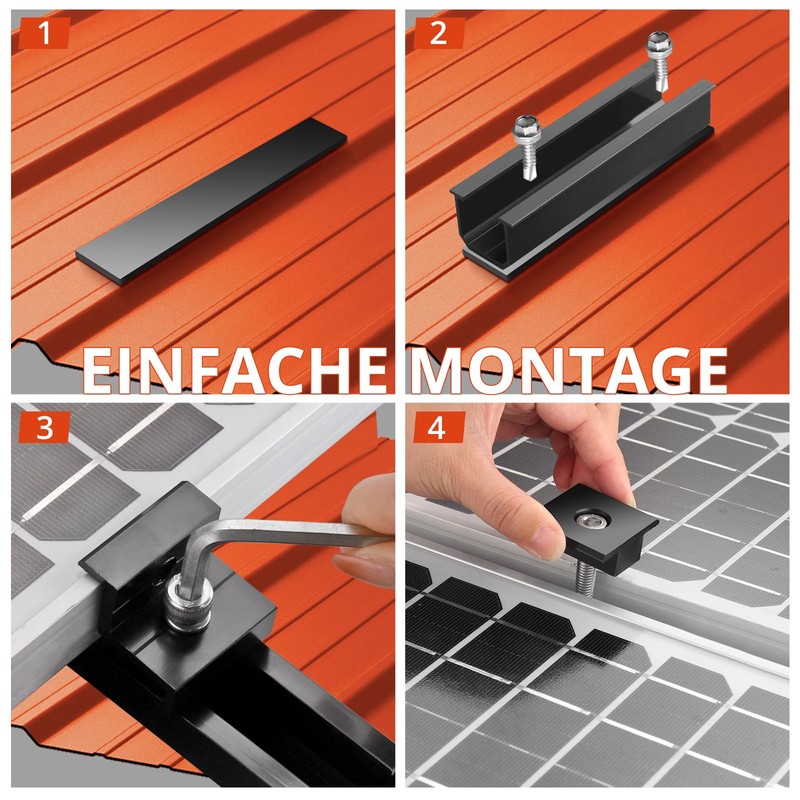 1

2

EINFACHE MONTAGE

3

4