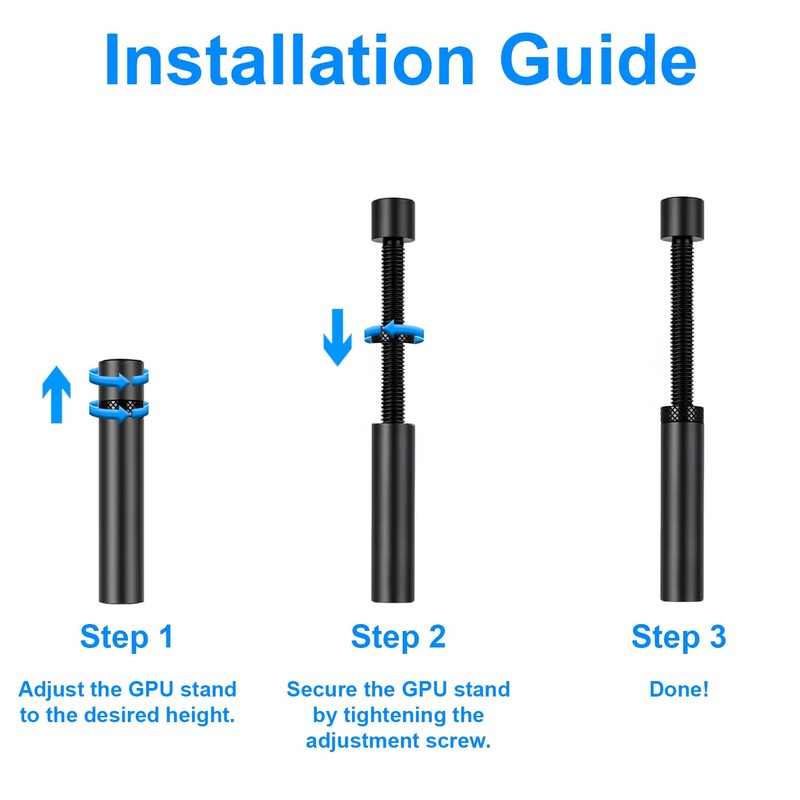 Installation Guide

Step 1

Adjust the GPU stand to the desired height.

Step 2

Secure the GPU stand by tightening the adjustment screw.

Step 3

Done!