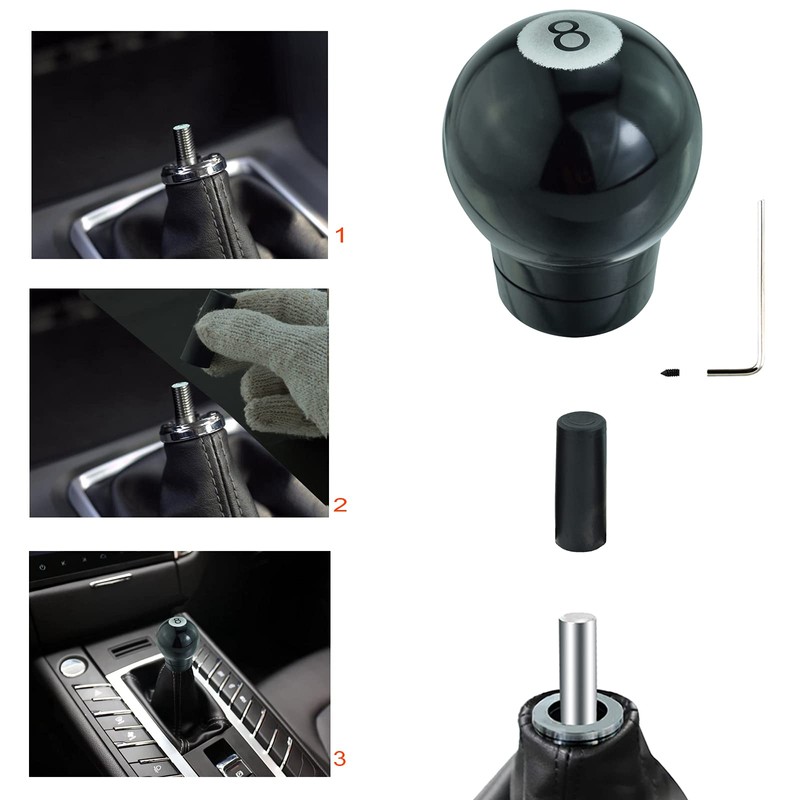 1

2

3

8