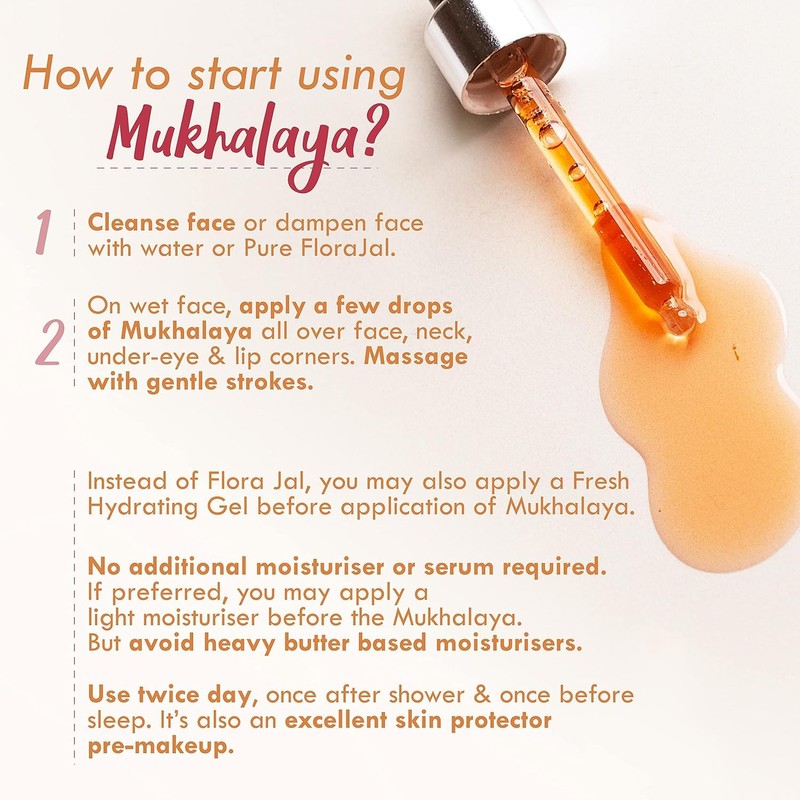 How to start using Mukhalaya?

1 Cleanse face or dampen face with water or Pure FloraJal.

2 On wet face, apply a few drops of Mukhalaya all over face, neck, under-eye & lip corners. Massage with gentle strokes.

Instead of Flora Jal, you may also apply a Fresh Hydrating Gel before application of Mukhalaya.

No additional moisturiser or serum required. If preferred, you may apply a light moisturiser before the Mukhalaya. But avoid heavy butter based moisturisers.

Use twice day, once after shower & once before sleep. It's also an excellent skin protector pre-makeup.