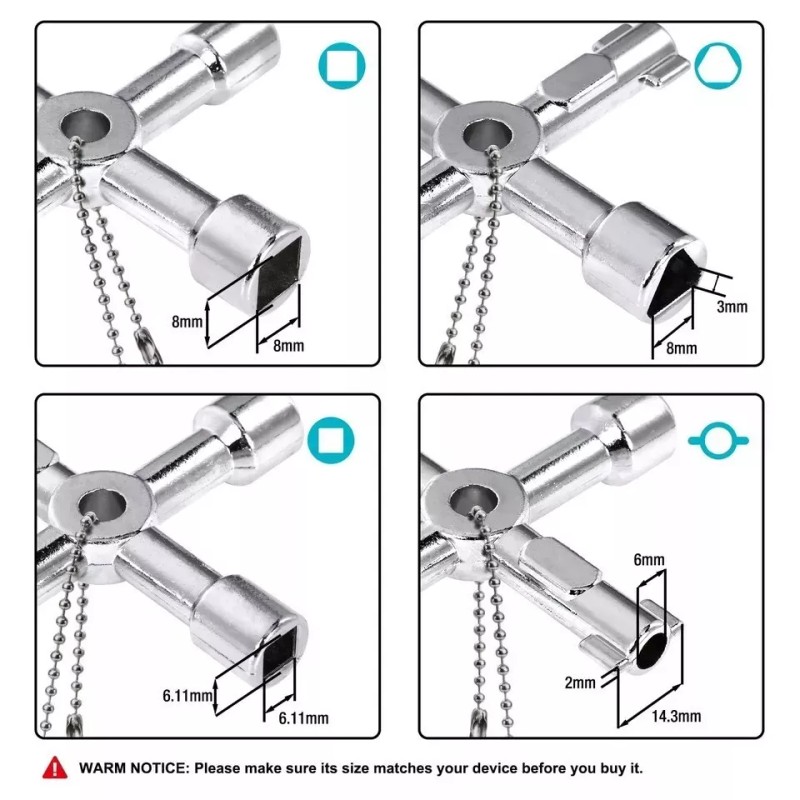 8mm
8mm

3mm
8mm

6.11mm
6.11mm

6mm
2mm
14.3mm

WARM NOTICE: Please make sure its size matches your device before you buy it.