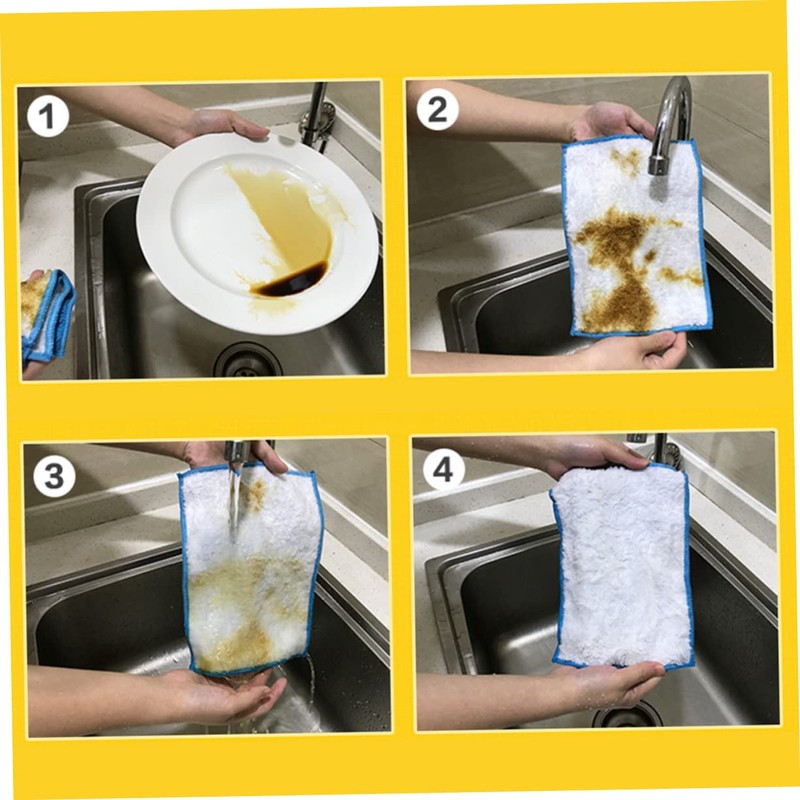 1

2

3

4