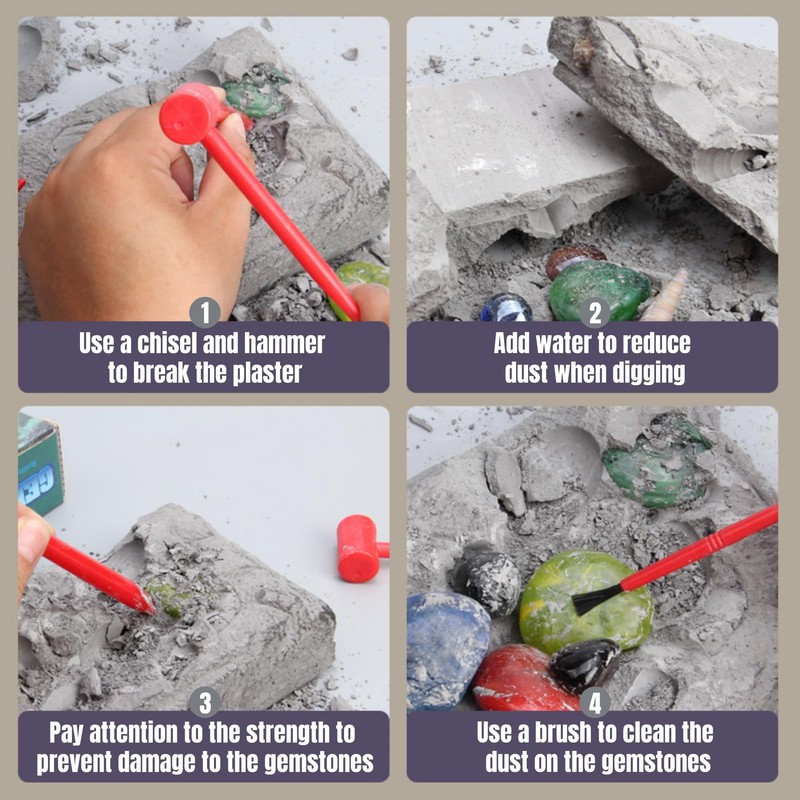 1
Use a chisel and hammer to break the plaster

2
Add water to reduce dust when digging

3
Pay attention to the strength to prevent damage to the gemstones

4
Use a brush to clean the dust on the gemstones