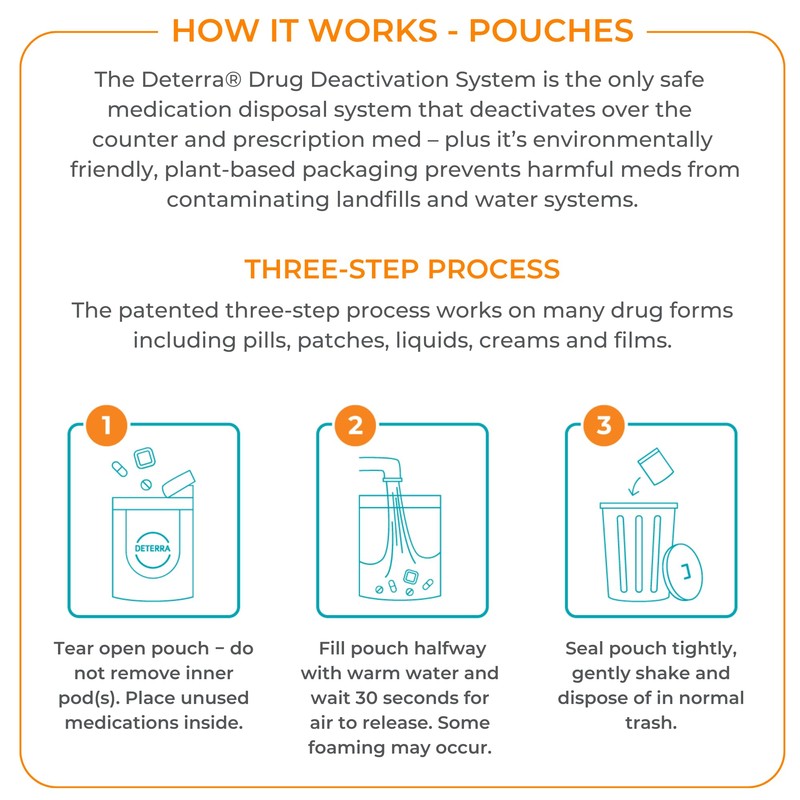 HOW IT WORKS - POUCHES

The Deterra® Drug Deactivation System is the only safe medication disposal system that deactivates over the counter and prescription med – plus it's environmentally friendly, plant-based packaging prevents harmful meds from contaminating landfills and water systems.

THREE-STEP PROCESS

The patented three-step process works on many drug forms including pills, patches, liquids, creams and films.

1

DETERRA

Tear open pouch – do not remove inner pod(s). Place unused medications inside.

2

Fill pouch halfway with warm water and wait 30 seconds for air to release. Some foaming may occur.

3

Seal pouch tightly, gently shake and dispose of in normal trash.