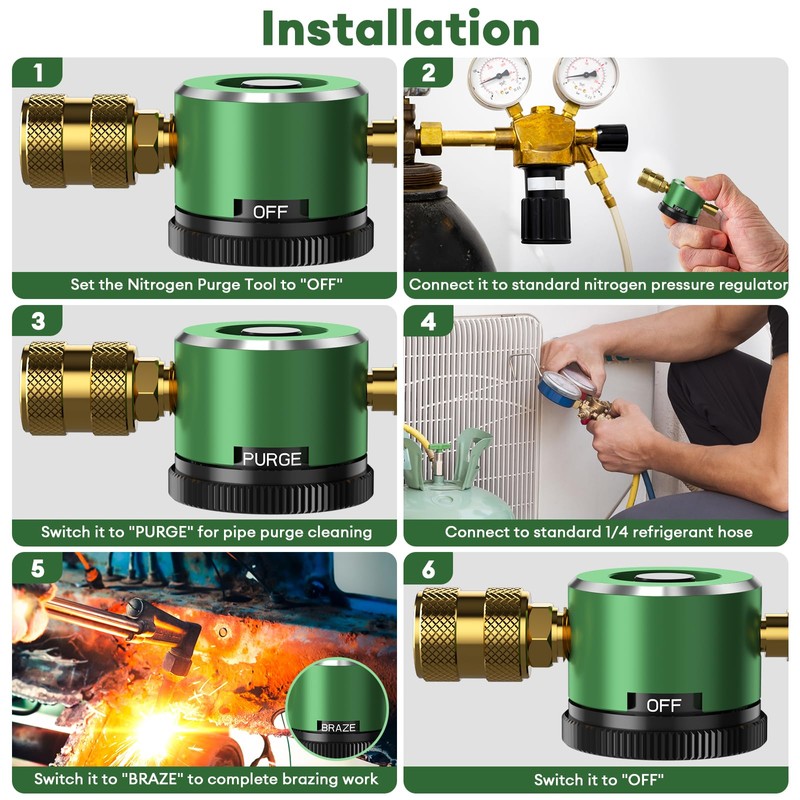 Installation

1

OFF

Set the Nitrogen Purge Tool to "OFF"

2

Connect it to standard nitrogen pressure regulator

3

PURGE

Switch it to "PURGE" for pipe purge cleaning

4

Connect to standard 1/4 refrigerant hose

5

BRAZE

Switch it to "BRAZE" to complete brazing work

6

OFF

Switch it to "OFF"