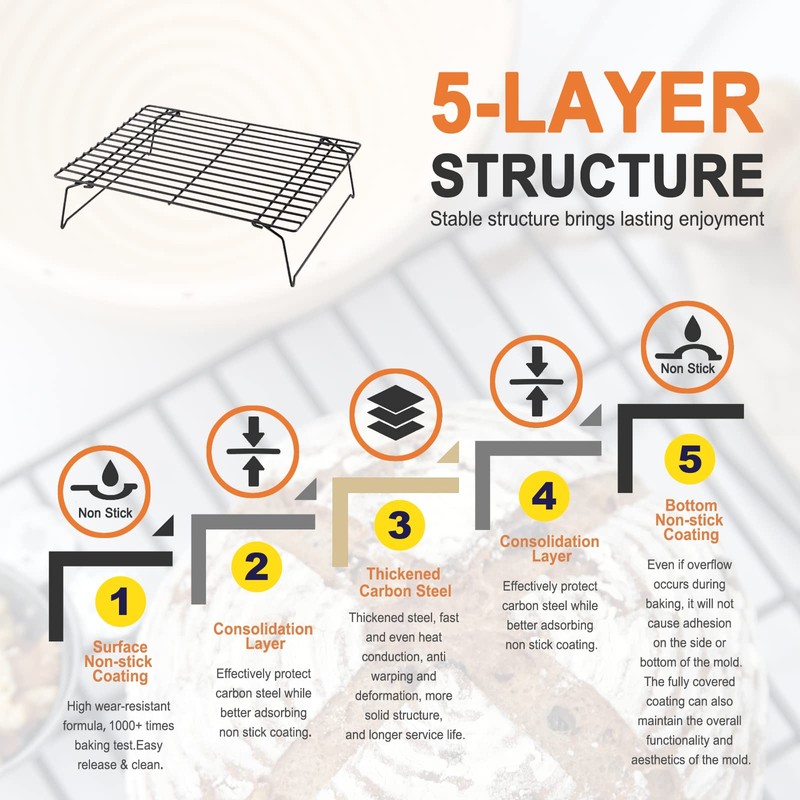 5-LAYER STRUCTURE

Stable structure brings lasting enjoyment

Non Stick

1

Surface Non-stick Coating

High wear-resistant formula, 1000+ times baking test.Easy release & clean.

2

Consolidation Layer

Effectively protect carbon steel while better adsorbing non stick coating.

3

Thickened Carbon Steel

Thickened steel, fast and even heat conduction, anti warping and deformation, more solid structure, and longer service life.

4

Consolidation Layer

Effectively protect carbon steel while better adsorbing non stick coating.

Non Stick

5

Bottom Non-stick Coating

Even if overflow occurs during baking, it will not cause adhesion on the side or bottom of the mold. The fully covered coating can also maintain the overall functionality and aesthetics of the mold.