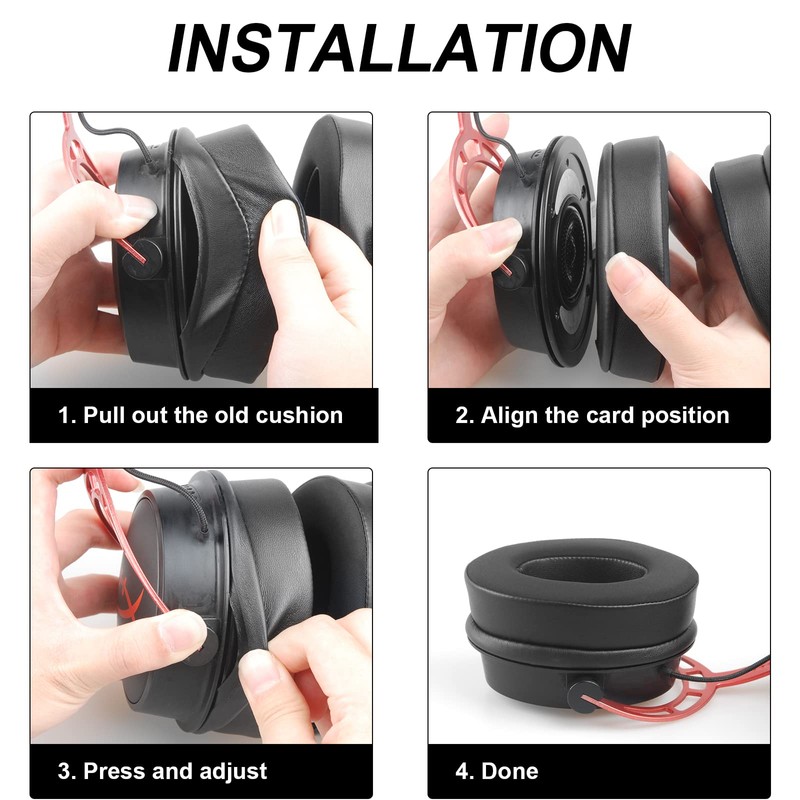 INSTALLATION

1. Pull out the old cushion

2. Align the card position

3. Press and adjust

4. Done