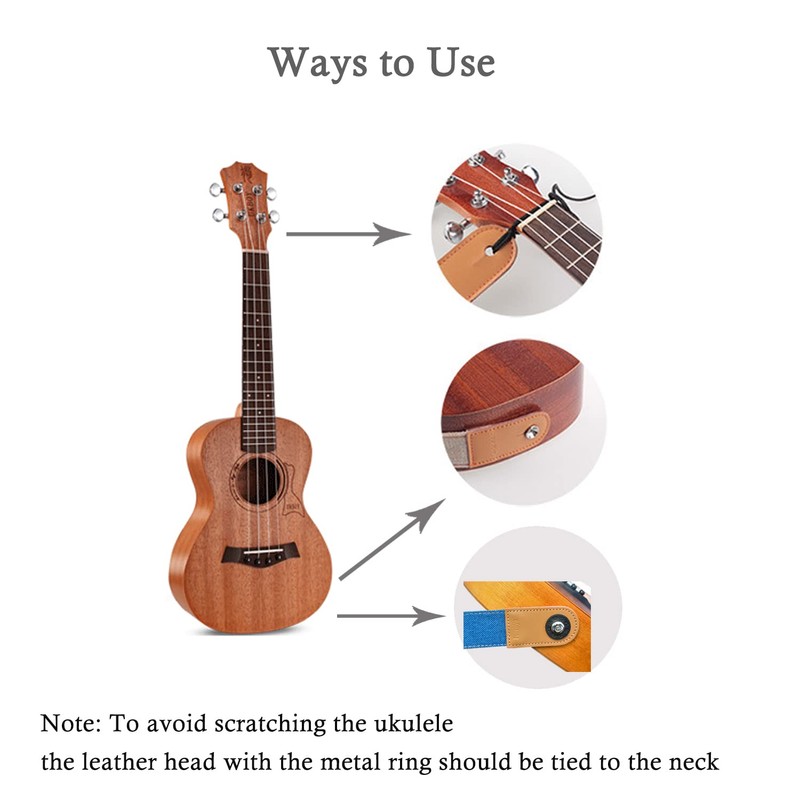 Ways to Use

Note: To avoid scratching the ukulele
the leather head with the metal ring should be tied to the neck