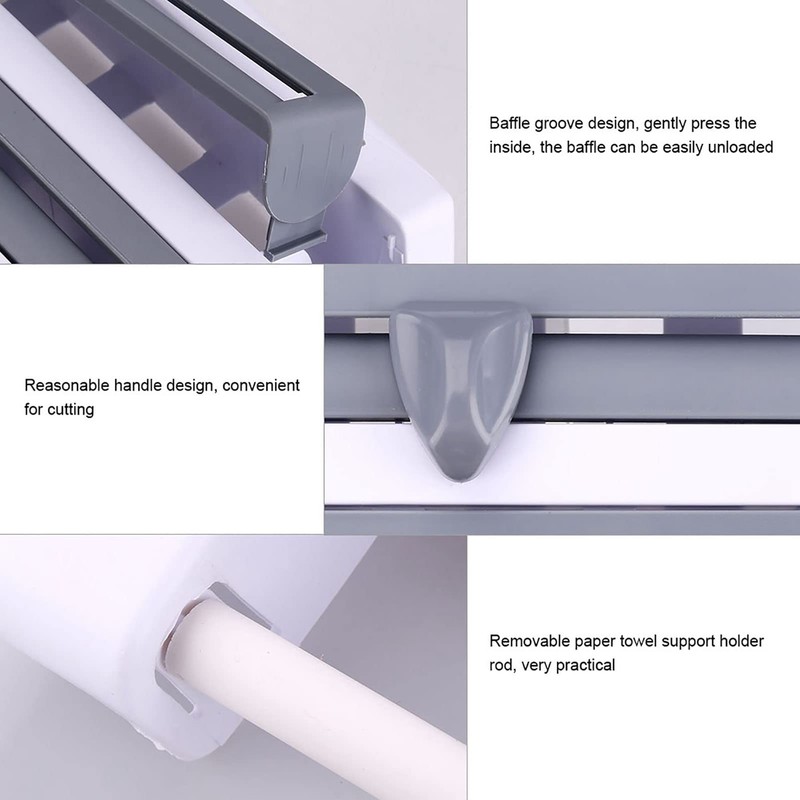 Baffle groove design, gently press the inside, the baffle can be easily unloaded

Reasonable handle design, convenient for cutting

Removable paper towel support holder rod, very practical