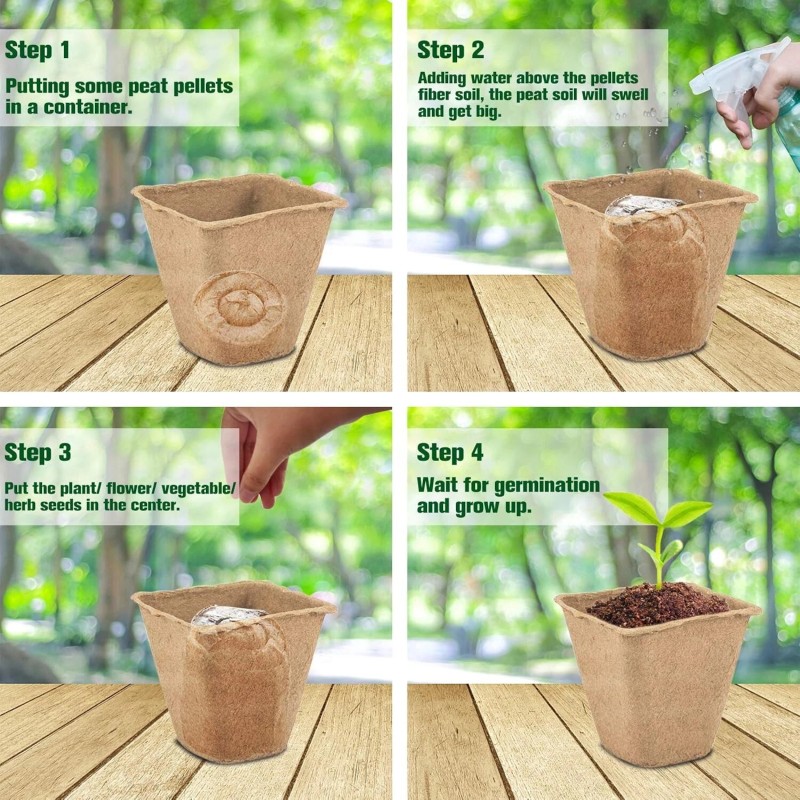 Step 1
Putting some peat pellets in a container.

Step 2
Adding water above the pellets fiber soil, the peat soil will swell and get big.

Step 3
Put the plant/ flower/ vegetable/ herb seeds in the center.

Step 4
Wait for germination and grow up.