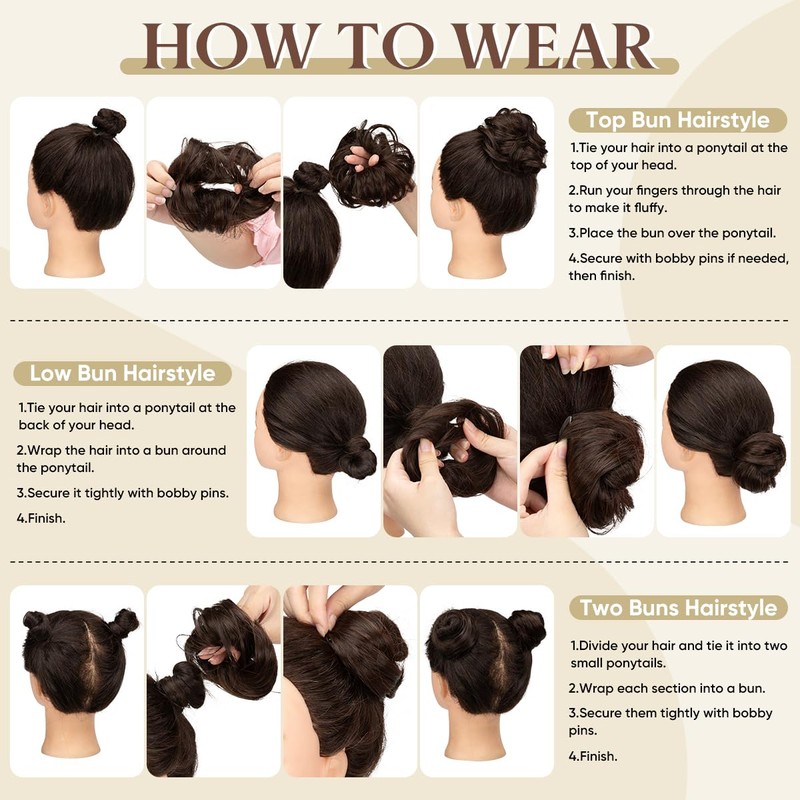 HOW TO WEAR

Top Bun Hairstyle

1.Tie your hair into a ponytail at the top of your head.

2.Run your fingers through the hair to make it fluffy.

3.Place the bun over the ponytail.

4.Secure with bobby pins if needed, then finish.

Low Bun Hairstyle

1.Tie your hair into a ponytail at the back of your head.

2.Wrap the hair into a bun around the ponytail.

3.Secure it tightly with bobby pins.

4.Finish.

Two Buns Hairstyle

1.Divide your hair and tie it into two small ponytails.

2.Wrap each section into a bun.

3.Secure them tightly with bobby pins.

4.Finish.