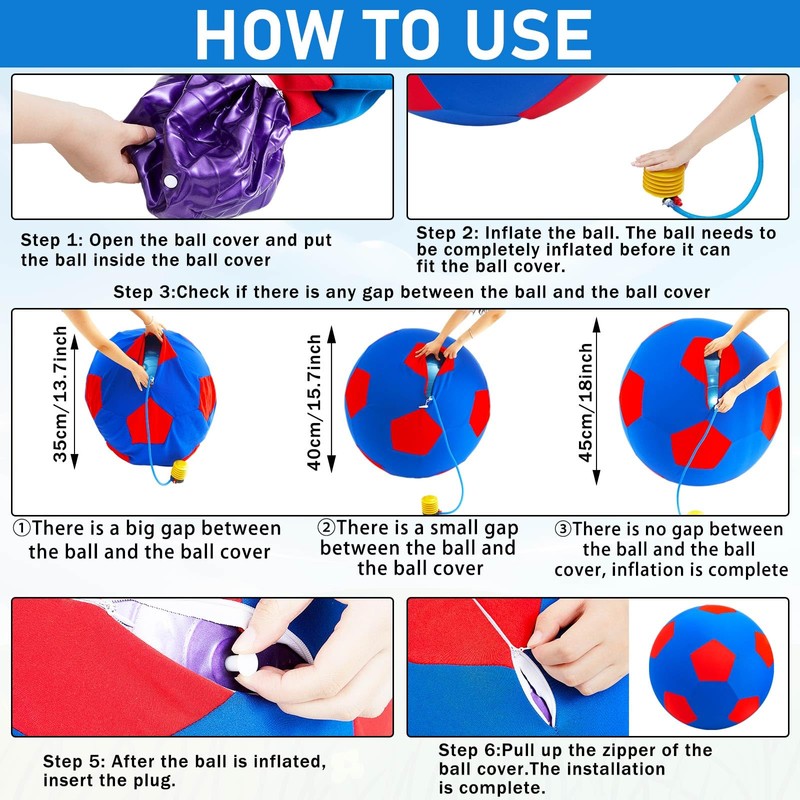 HOW TO USE

Step 1: Open the ball cover and put the ball inside the ball cover

Step 2: Inflate the ball. The ball needs to be completely inflated before it can fit the ball cover.

Step 3:Check if there is any gap between the ball and the ball cover

35cm/13.7inch

40cm/15.7inch

45cm/18inch

①There is a big gap between the ball and the ball cover

②There is a small gap between the ball and the ball cover

③There is no gap between the ball and the ball cover, inflation is complete

Step 5: After the ball is inflated, insert the plug.

Step 6:Pull up the zipper of the ball cover.The installation is complete.