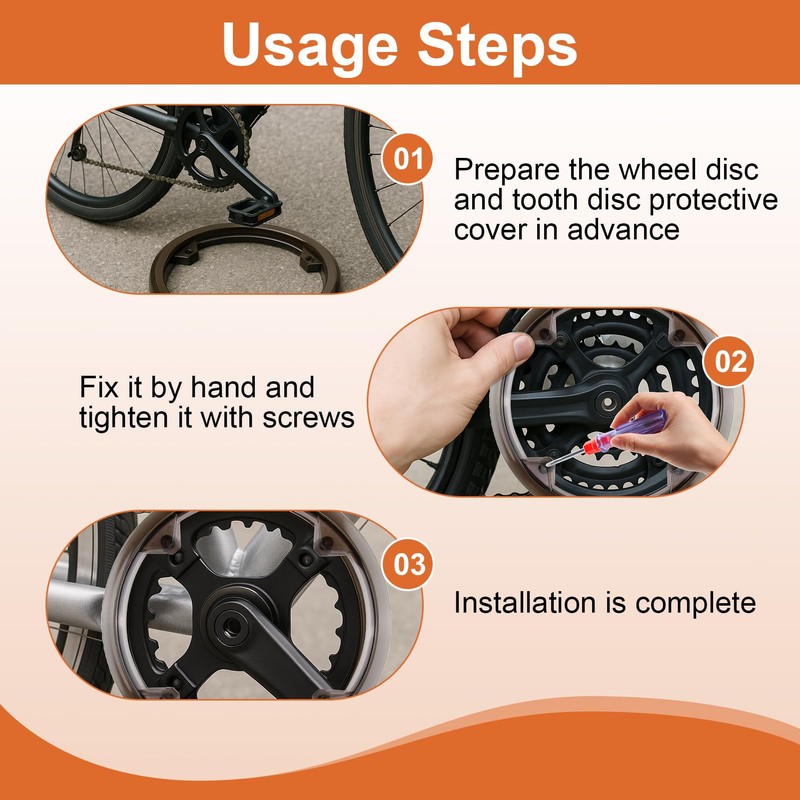 Usage Steps

01

Prepare the wheel disc and tooth disc protective cover in advance

Fix it by hand and tighten it with screws

02

03

Installation is complete