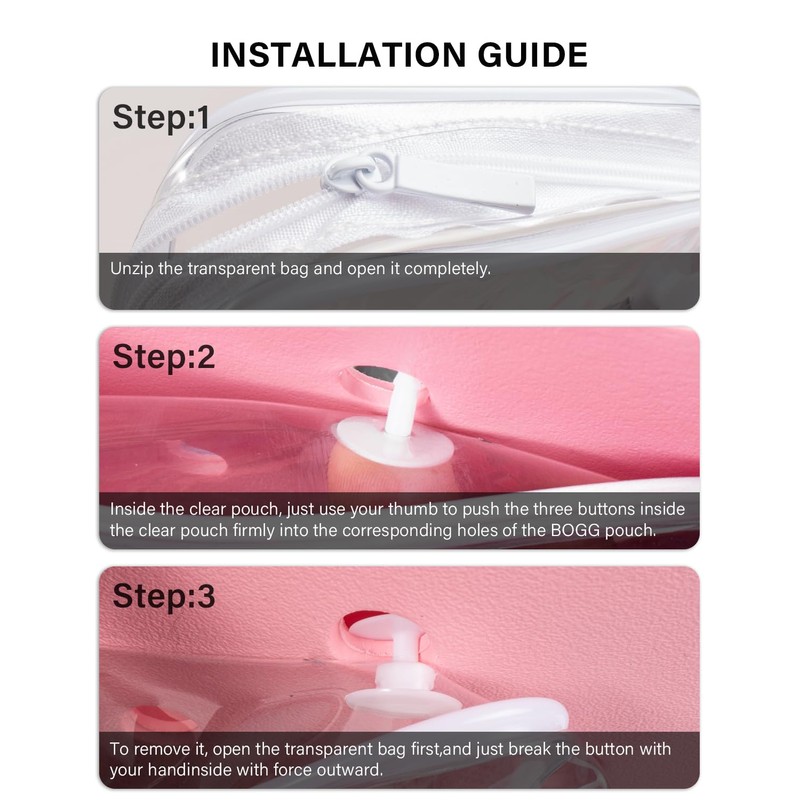 INSTALLATION GUIDE

Step:1

Unzip the transparent bag and open it completely.

Step:2

Inside the clear pouch, just use your thumb to push the three buttons inside the clear pouch firmly into the corresponding holes of the BOGG pouch.

Step:3

To remove it, open the transparent bag first,and just break the button with your handinside with force outward.